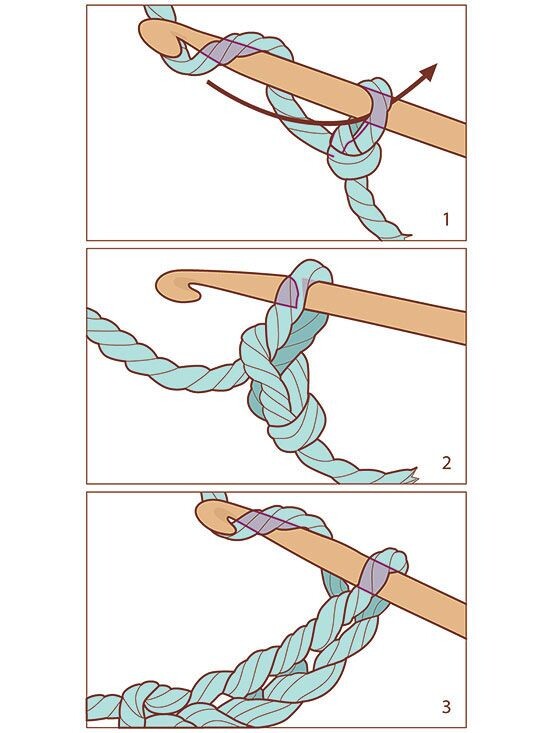 1

2

3