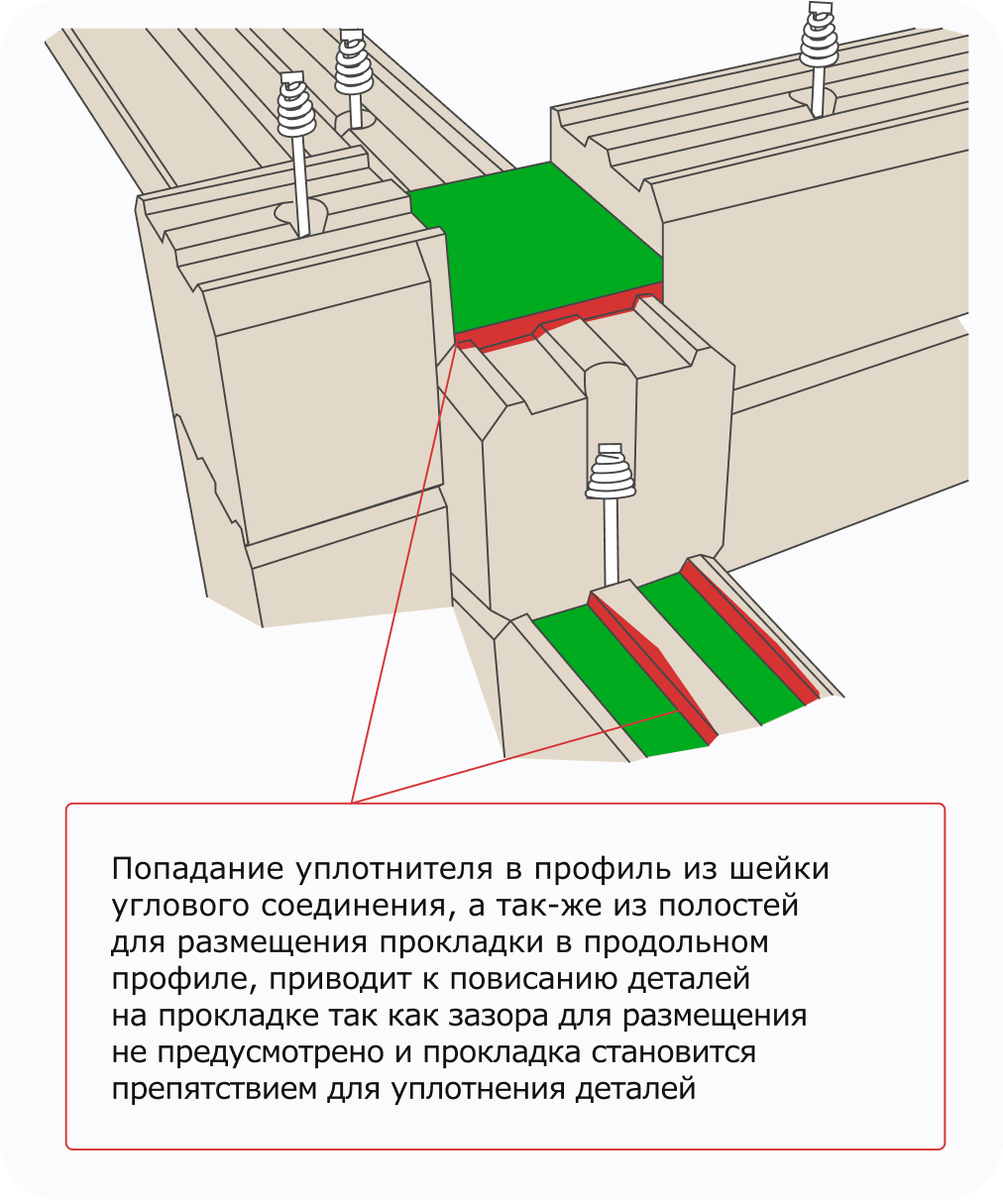 Попадание уплотнителя в профиль из шейки углового соединения, а так-же из полостей для размещения прокладки в продольном профиле, приводит к повисанию деталей на прокладке так как зазора для размещения не предусмотрено и прокладка становится препятствием для уплотнения деталей