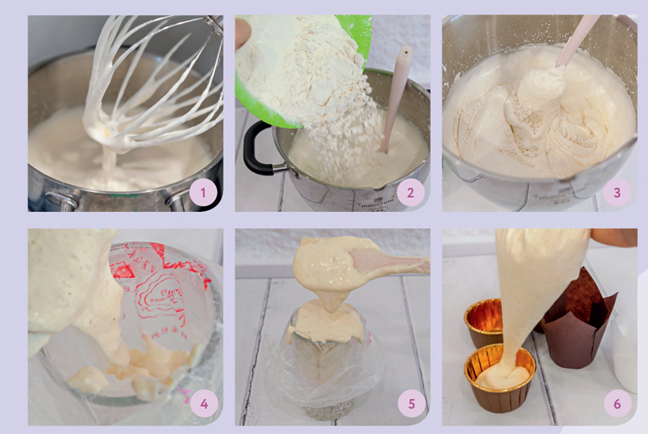 1

2

3

4

5

6