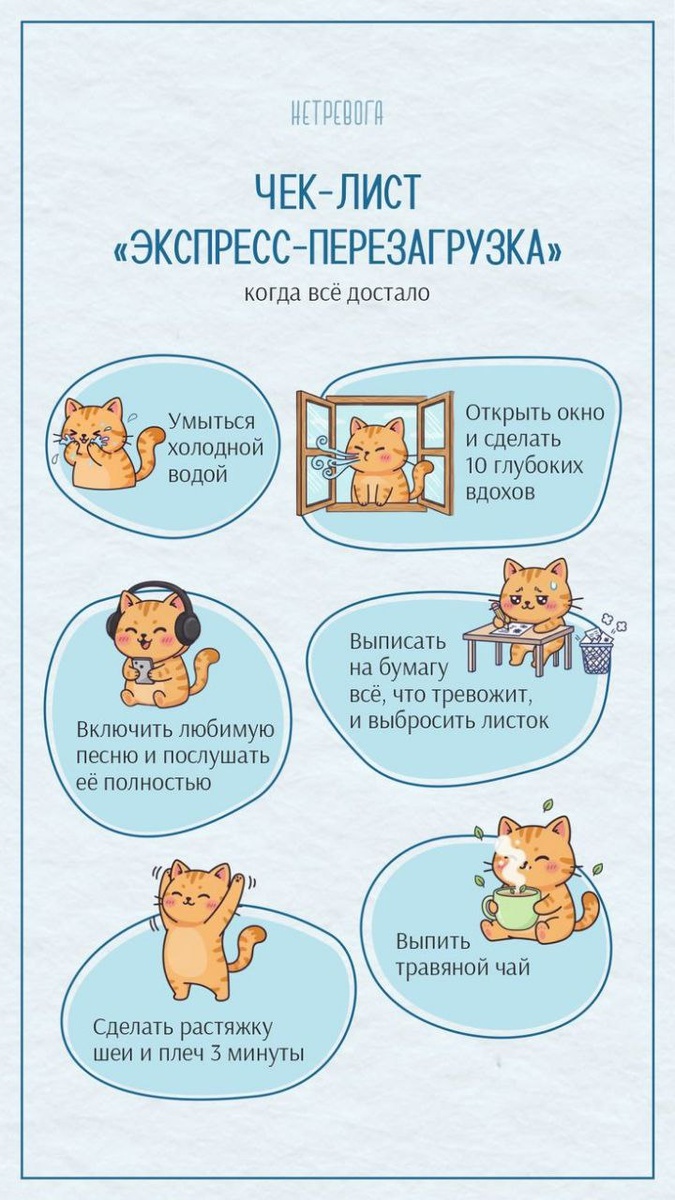 НЕТРЕВОГА

ЧЕК-ЛИСТ «ЭКСПРЕСС-ПЕРЕЗАГРУЗКА»

когда всё достало

Умыться холодной водой

Открыть окно и сделать 10 глубоких вдохов

Включить любимую песню и послушать её полностью

Выписать на бумагу всё, что тревожит, и выбросить листок

Сделать растяжку шеи и плеч 3 минуты

Выпить травяной чай