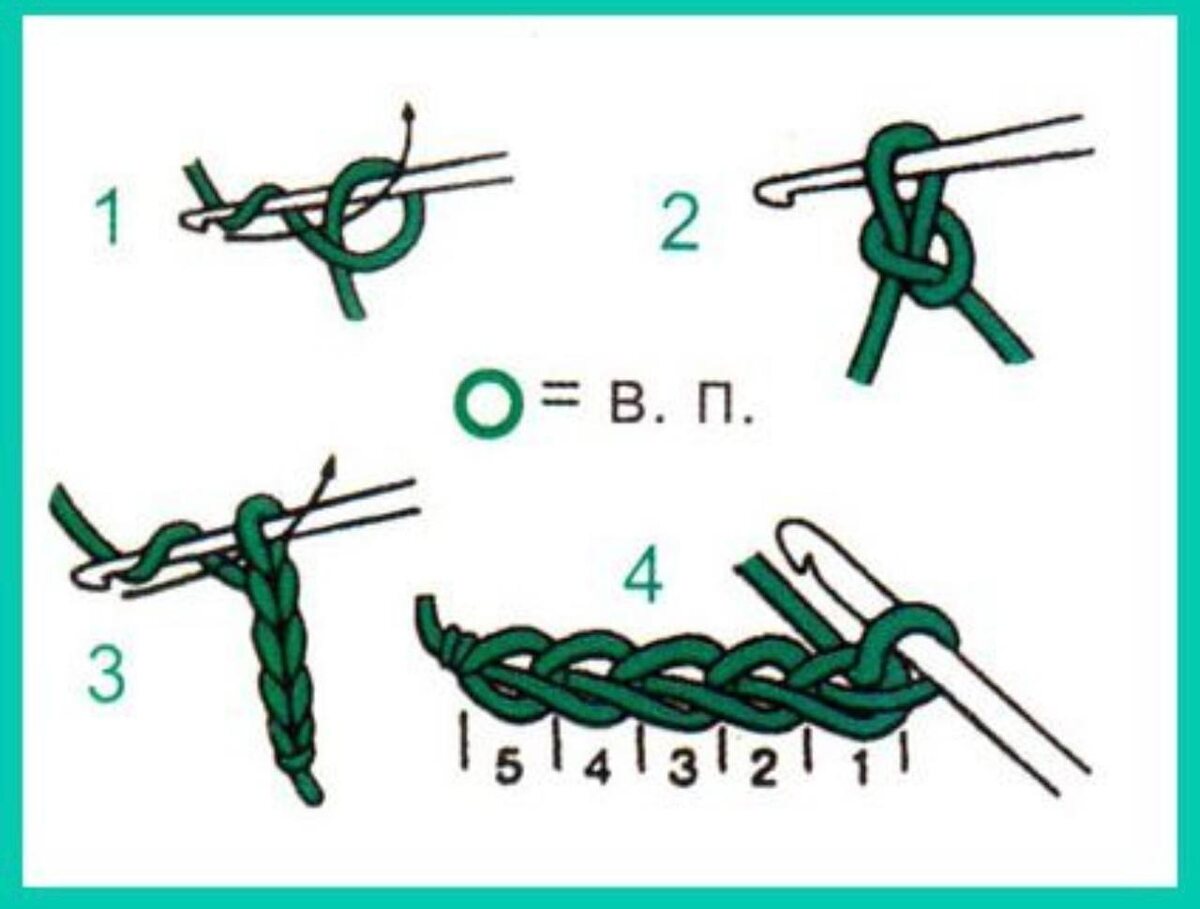 1
2
= в. п.
3
4
5 4 3 2 1