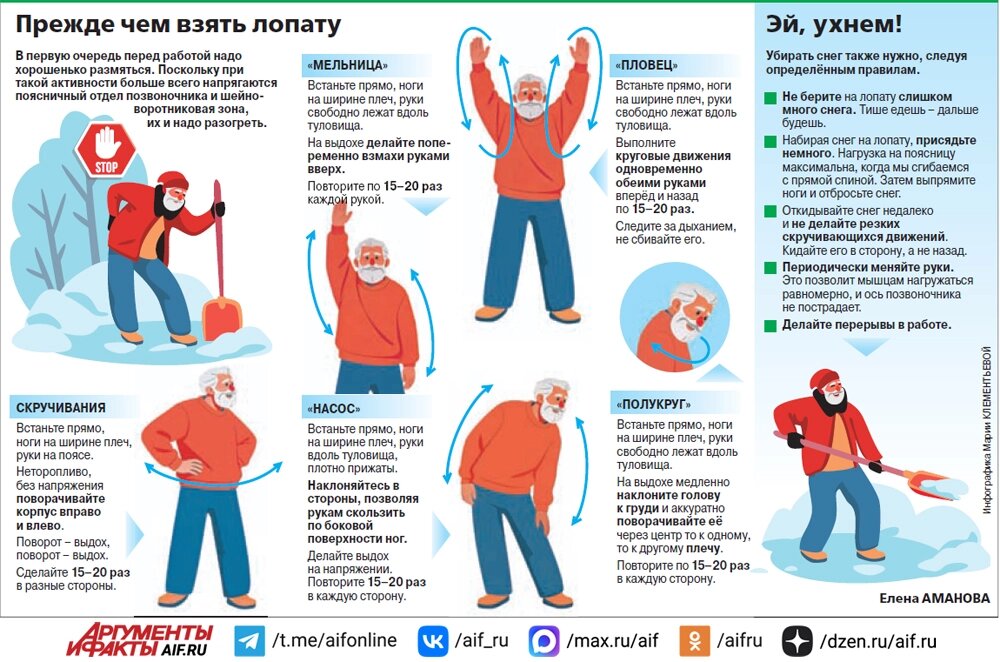 Прежде чем взять лопату

В первую очередь перед работой надо хорошенько размяться. Поскольку при такой активности больше всего напрягаются поясничный отдел позвоночника и шейно-воротниковая зона, их и надо разогреть.

STOP

«МЕЛЬНИЦА»
Встаньте прямо, ноги на ширине плеч, руки свободно лежат вдоль туловища.
На выдохе делайте попеременно взмахи руками вверх.
Повторите по 15–20 раз каждой рукой.

«ПЛОВЕЦ»
Встаньте прямо, ноги на ширине плеч, руки свободно лежат вдоль туловища.
Выполните круговые движения одновременно обеими руками вперёд и назад по 15–20 раз.
Следите за дыханием, не сбивайте его.

СКРУЧИВАНИЯ
Встаньте прямо, ноги на ширине плеч, руки на поясе.
Неторопливо, без напряжения поворачивайте корпус вправо и влево.
Поворот – выдох, поворот – выдох.
Сделайте 15–20 раз в разные стороны.

«НАСОС»
Встаньте прямо, ноги на ширине плеч, руки вдоль туловища, плотно прижаты.
Наклоняйтесь в стороны, позволяя рукам скользить по боковой поверхности ног.
Делайте выдох на напряжении.
Повторите 15–20 раз в каждую сторону.

«ПОЛУКРУГ»
Встаньте прямо, ноги на ширине плеч, руки свободно лежат вдоль туловища.
На выдохе медленно наклоните голову к груди и аккуратно поворачивайте её через центр то к одному, то к другому плечу.
Повторите по 15–20 раз в каждую сторону.

Эй, ухнем!

Убирать снег также нужно, следуя определённым правилам.

Не берите на лопату слишком много снега. Тише едешь – дальше будешь.

Набирая снег на лопату, присядьте немного. Нагрузка на поясницу максимальна, когда мы сгибаемся с прямой спиной. Затем выпрямите ноги и отбросьте снег.

Откидывайте снег недалеко и не делайте резких скручивающихся движений. Кидайте его в сторону, а не назад.

Периодически меняйте руки. Это позволит мышцам нагружаться равномерно, и ось позвоночника не пострадает.

Делайте перерывы в работе.

Инфографика Марии КЛЕМЕНТЬЕВОЙ

Елена АМАНОВА

АРГУМЕНТЫ И ФАКТЫ AIF.RU
/t.me/aifonline /aif_ru /max.ru/aif /aifru /dzen.ru/aif.ru