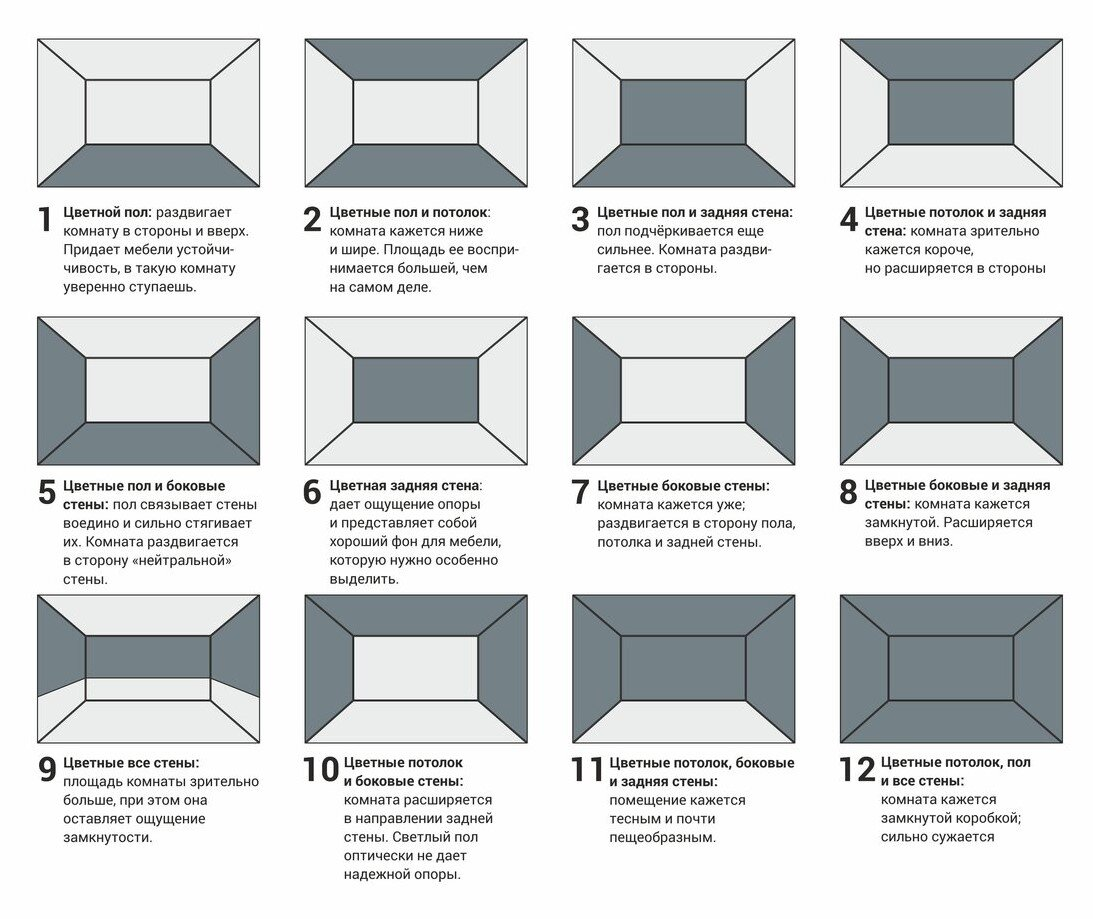 1 Цветной пол: раздвигает комнату в стороны и вверх. Придает мебели устойчивость, в такую комнату уверенно ступаешь.

2 Цветные пол и потолок: комната кажется ниже и шире. Площадь ее воспринимается большей, чем на самом деле.

3 Цветные пол и задняя стена: пол подчёркивается еще сильнее. Комната раздвигается в стороны.

4 Цветные потолок и задняя стена: комната зрительно кажется короче, но расширяется в стороны

5 Цветные пол и боковые стены: пол связывает стены воедино и сильно стягивает их. Комната раздвигается в сторону «нейтральной» стены.

6 Цветная задняя стена: дает ощущение опоры и представляет собой хороший фон для мебели, которую нужно особенно выделить.

7 Цветные боковые стены: комната кажется уже; раздвигается в сторону пола, потолка и задней стены.

8 Цветные боковые и задняя стены: комната кажется замкнутой. Расширяется вверх и вниз.

9 Цветные все стены: площадь комнаты зрительно больше, при этом она оставляет ощущение замкнутости.

10 Цветные потолок и боковые стены: комната расширяется в направлении задней стены. Светлый пол оптически не дает надежной опоры.

11 Цветные потолок, боковые и задняя стены: помещение кажется тесным и почти пещеобразным.

12 Цветные потолок, пол и все стены: комната кажется замкнутой коробкой; сильно сужается