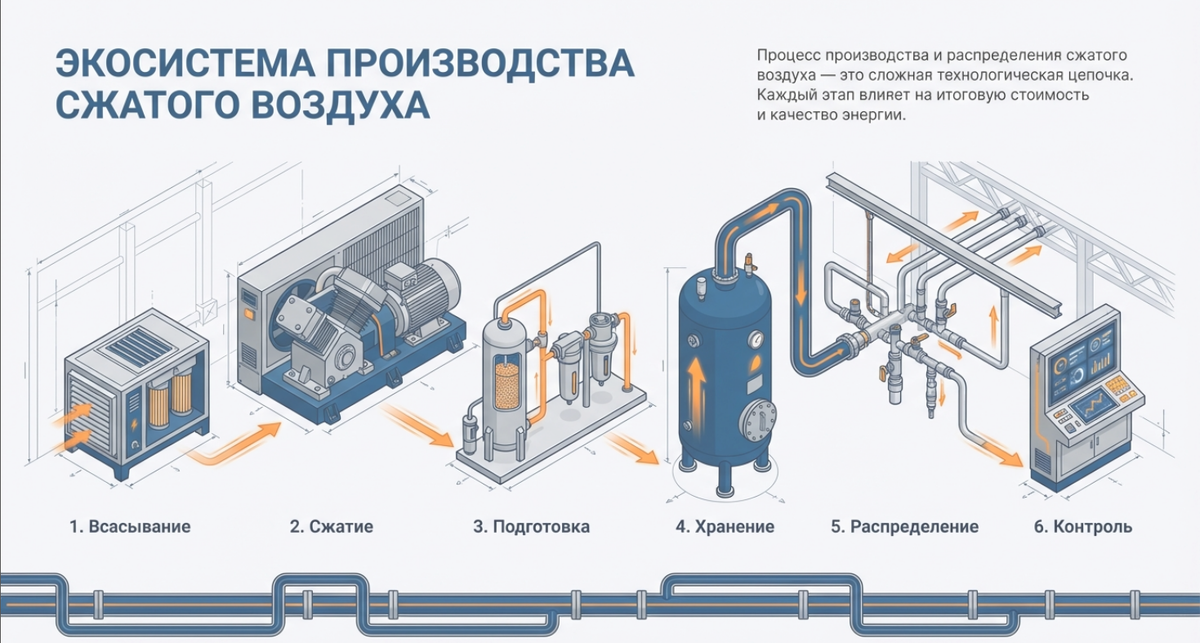 ЭКОСИСТЕМА ПРОИЗВОДСТВА СЖАТОГО ВОЗДУХА

Процесс производства и распределения сжатого воздуха — это сложная технологическая цепочка. Каждый этап влияет на итоговую стоимость и качество энергии.

1. Всасывание

2. Сжатие

3. Подготовка

4. Хранение

5. Распределение

6. Контроль