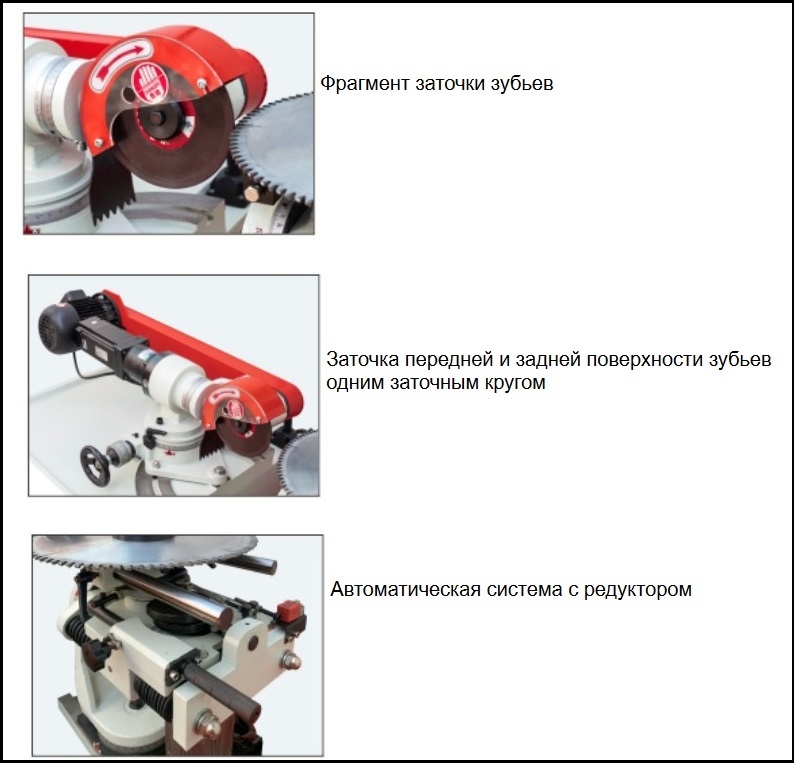 Фрагмент заточки зубьев

Заточка передней и задней поверхности зубьев одним заточным кругом

Автоматическая система с редуктором