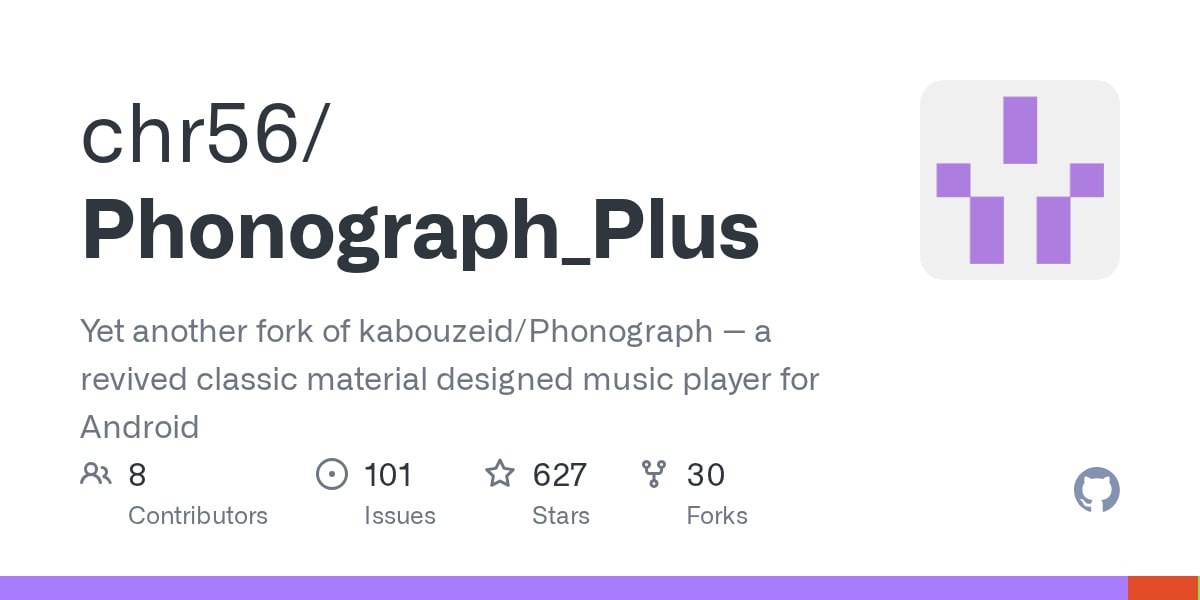 chr56/
Phonograph_Plus

Yet another fork of kabouzeid/Phonograph — a revived classic material designed music player for Android

8
Contributors

101
Issues

627
Stars

30
Forks