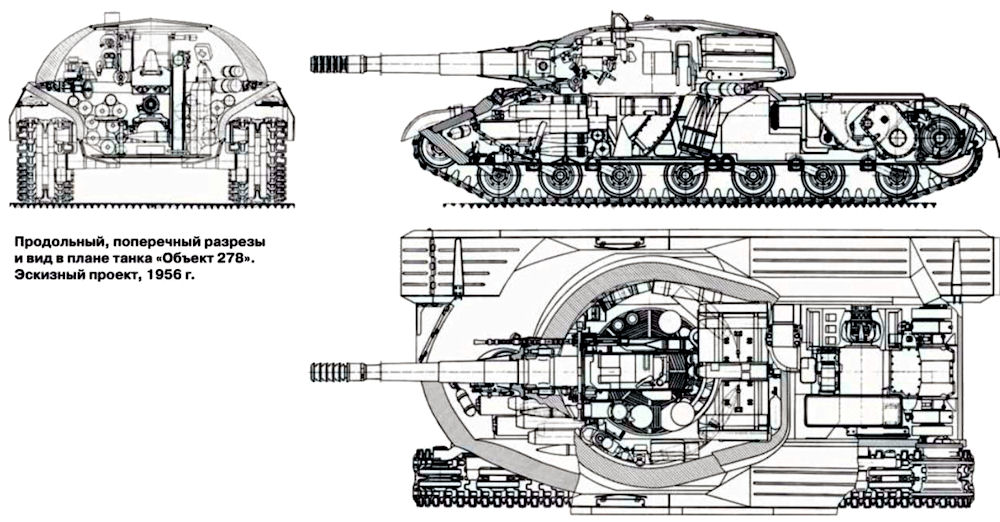 Продольный, поперечный разрезы и вид в плане танка «Объект 278». Эскизный проект, 1956 г.