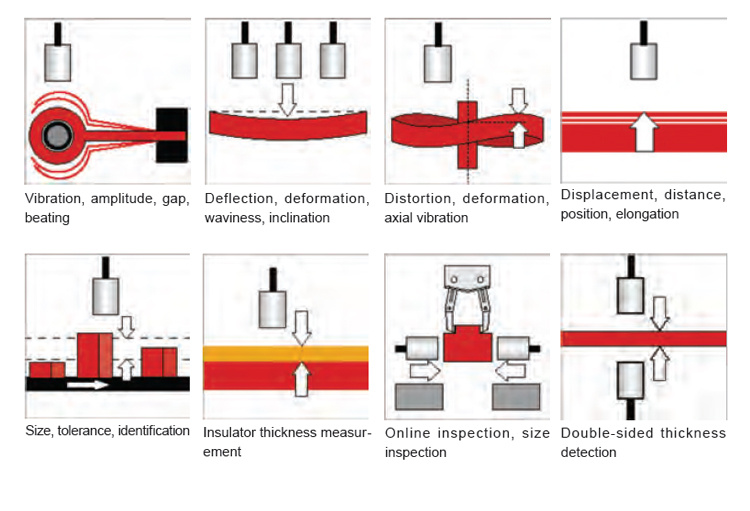 Vibration, amplitude, gap, beating

Deflection, deformation, waviness, inclination

Distortion, deformation, axial vibration

Displacement, distance, position, elongation

Size, tolerance, identification

Insulator thickness measurement

Online inspection, size inspection

Double-sided thickness detection