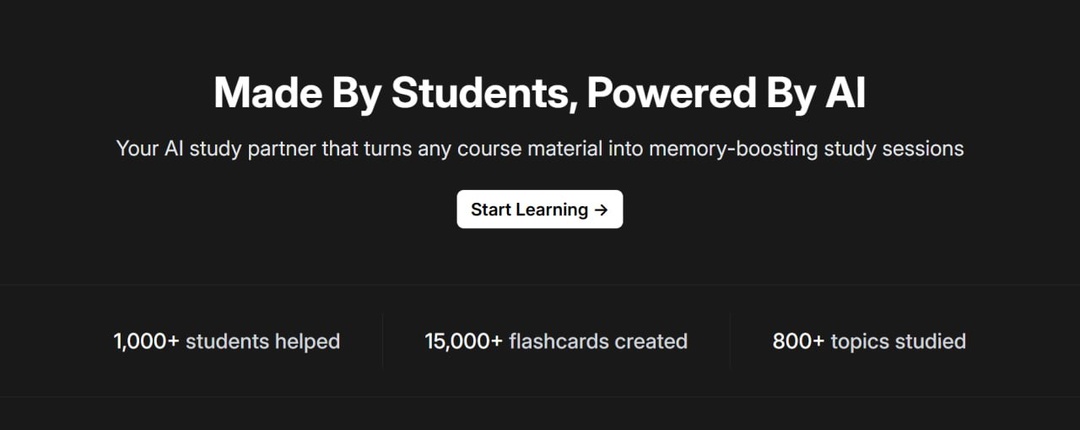 Made By Students, Powered By AI

Your AI study partner that turns any course material into memory-boosting study sessions

Start Learning →

1,000+ students helped

15,000+ flashcards created

800+ topics studied