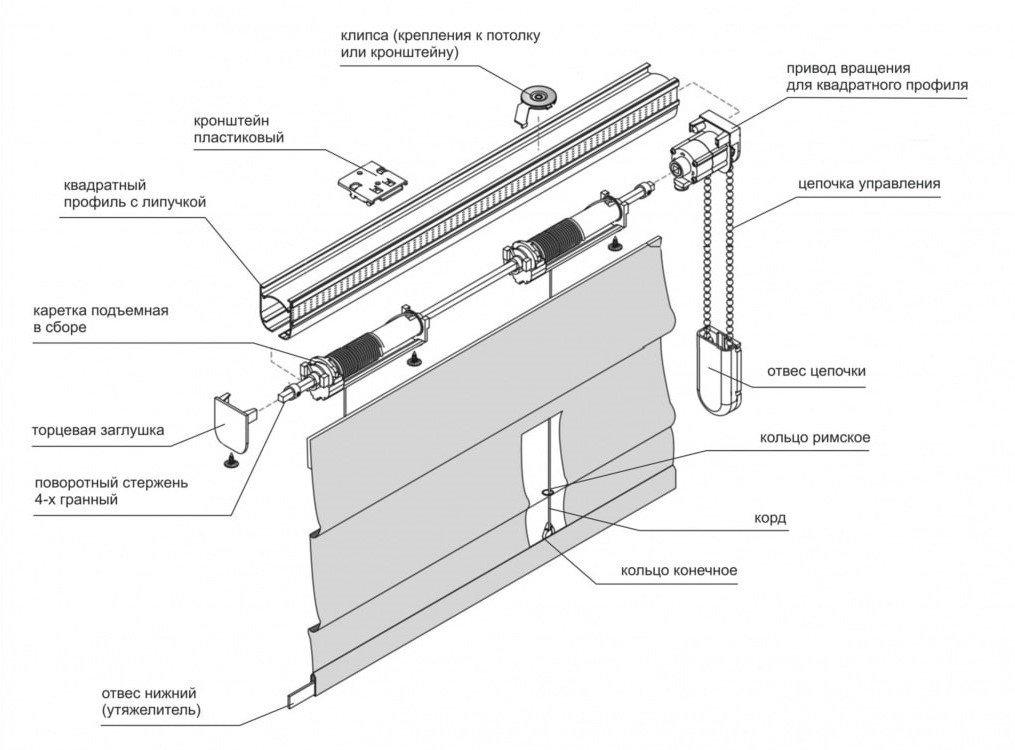 клипса (крепления к потолку или кронштейну)

привод вращения для квадратного профиля

кронштейн пластиковый

квадратный профиль с липучкой

цепочка управления

каретка подъемная в сборе

отвес цепочки

торцевая заглушка

кольцо римское

поворотный стержень 4-х гранный

корд

кольцо конечное

отвес нижний (утяжелитель)