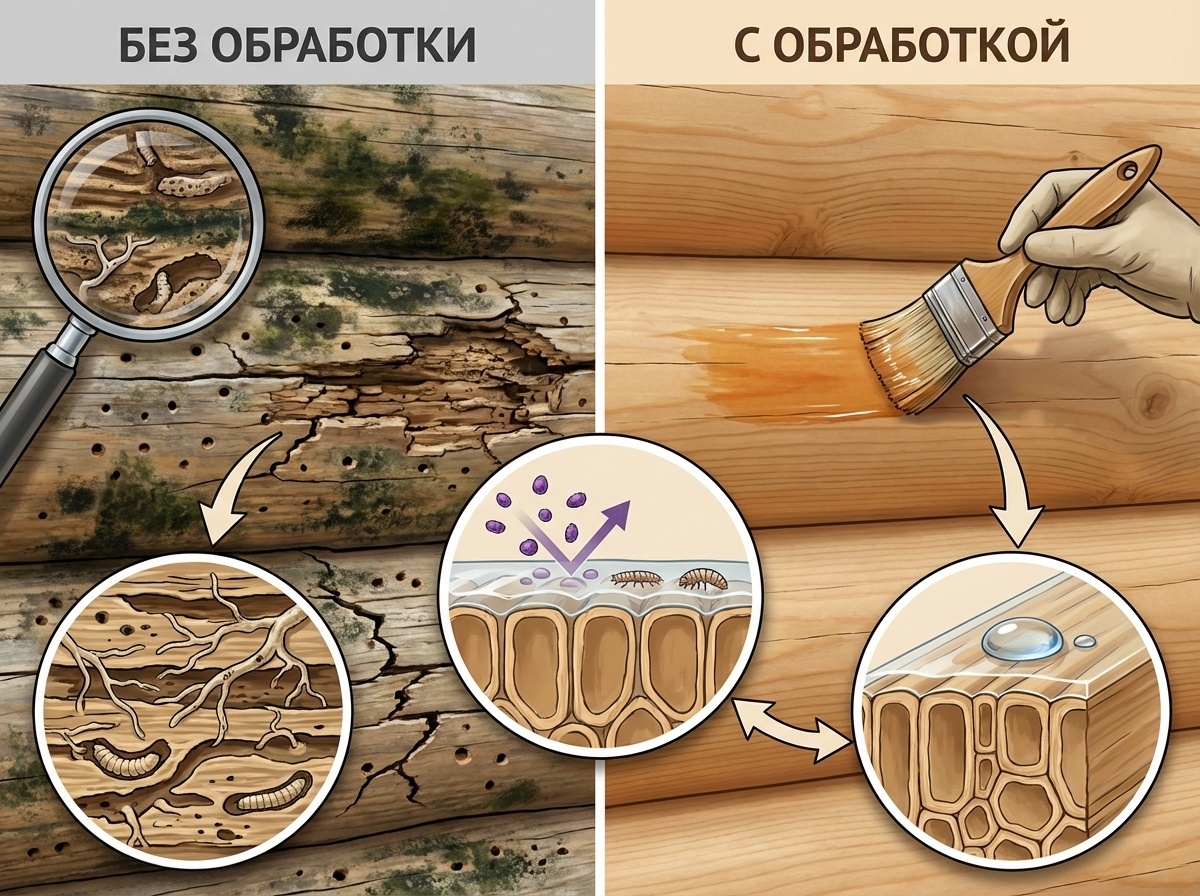 БЕЗ ОБРАБОТКИ

С ОБРАБОТКОЙ