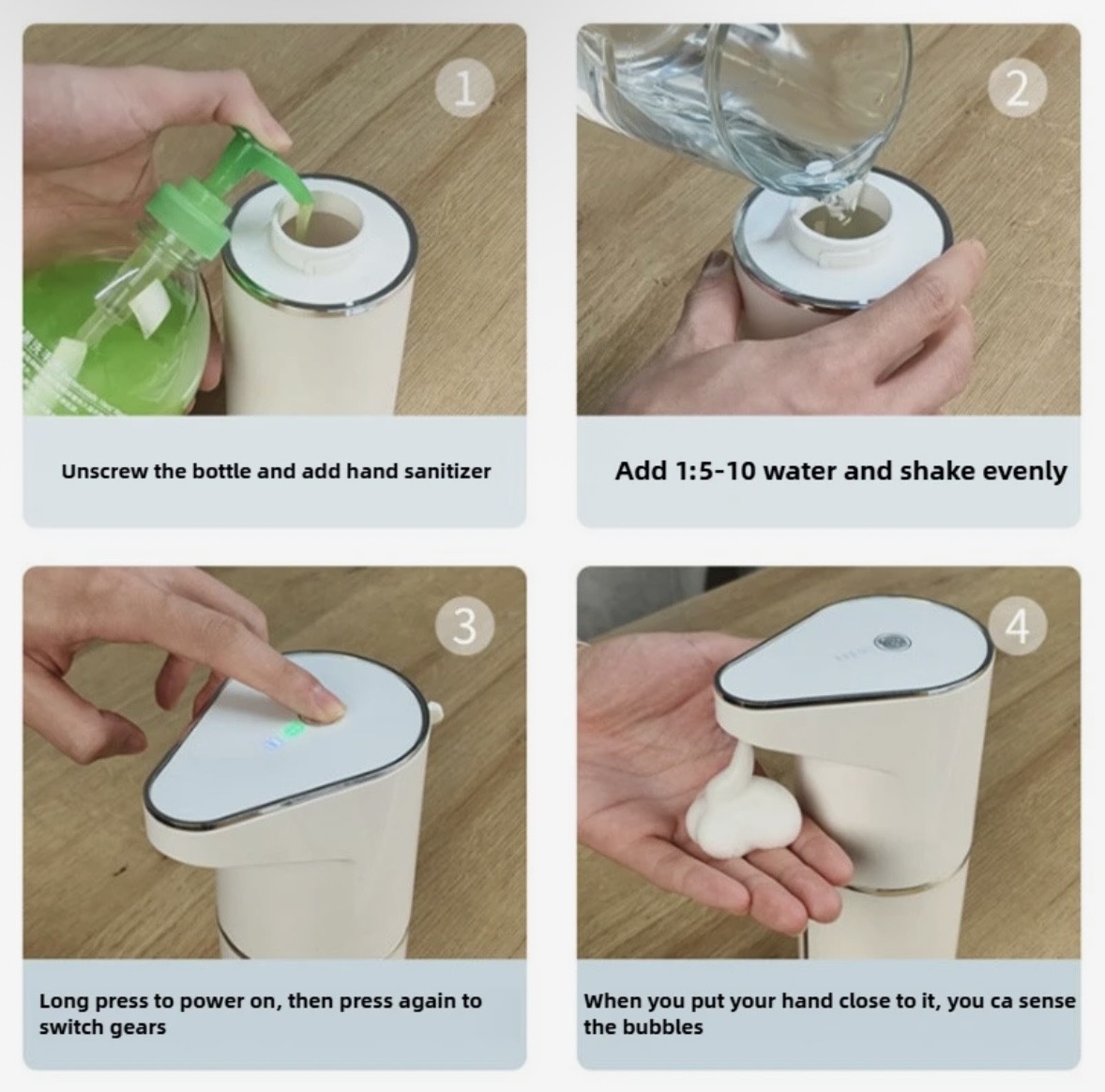 1

Unscrew the bottle and add hand sanitizer

2

Add 1:5-10 water and shake evenly

3

Long press to power on, then press again to switch gears

4

When you put your hand close to it, you ca sense the bubbles