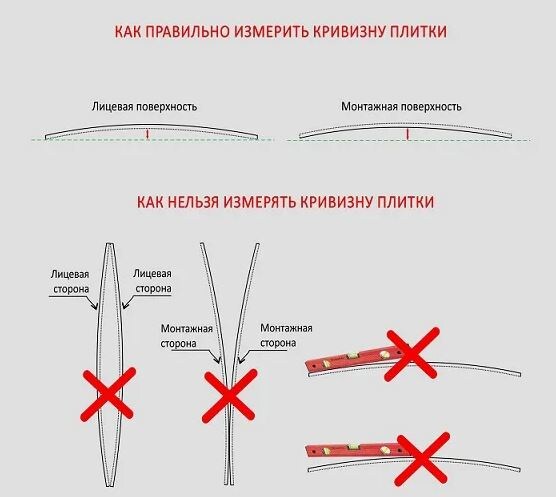 КАК ПРАВИЛЬНО ИЗМЕРИТЬ КРИВИЗНУ ПЛИТКИ

Лицевая поверхность

Монтажная поверхность

КАК НЕЛЬЗЯ ИЗМЕРЯТЬ КРИВИЗНУ ПЛИТКИ

Лицевая сторона

Лицевая сторона

Монтажная сторона

Монтажная сторона