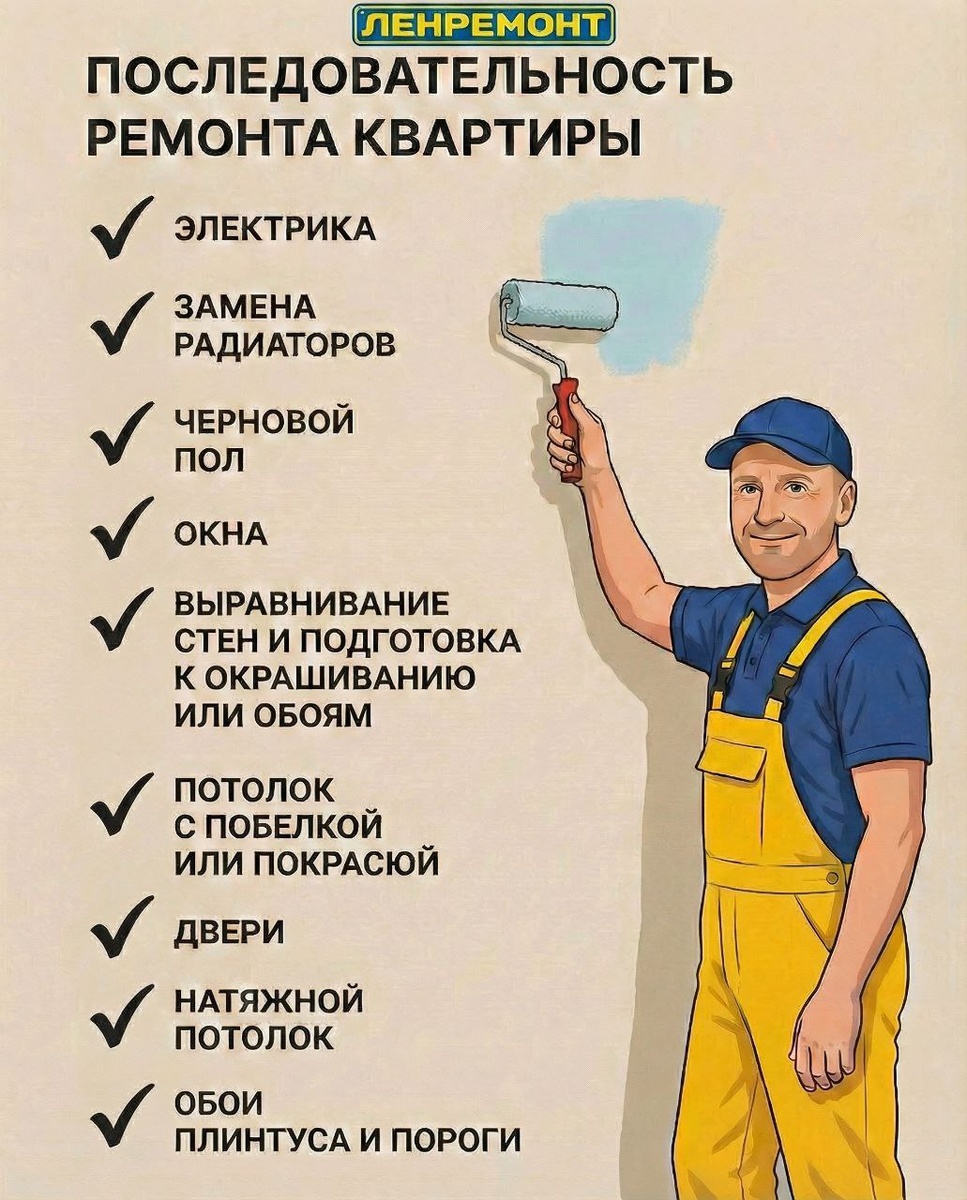 ЛЕНРЕМОНТ

ПОСЛЕДОВАТЕЛЬНОСТЬ РЕМОНТА КВАРТИРЫ

✓ ЭЛЕКТРИКА

✓ ЗАМЕНА РАДИАТОРОВ

✓ ЧЕРНОВОЙ ПОЛ

✓ ОКНА

✓ ВЫРАВНИВАНИЕ СТЕН И ПОДГОТОВКА К ОКРАШИВАНИЮ ИЛИ ОБОЯМ

✓ ПОТОЛОК С ПОБЕЛКОЙ ИЛИ ПОКРАСЮЙ

✓ ДВЕРИ

✓ НАТЯЖНОЙ ПОТОЛОК

✓ ОБОИ ПЛИНТУСА И ПОРОГИ