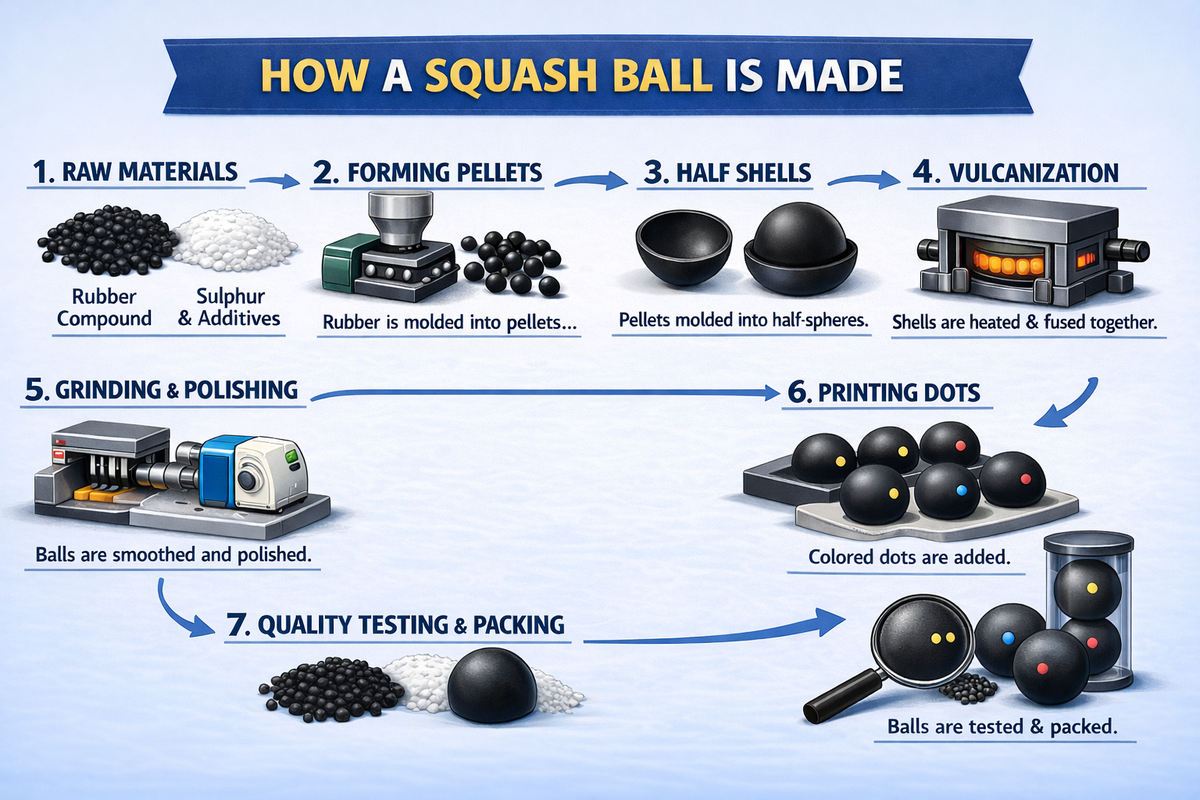 HOW A SQUASH BALL IS MADE

1. RAW MATERIALS

Rubber Compound

Sulphur & Additives

2. FORMING PELLETS

Rubber is molded into pellets...

3. HALF SHELLS

Pellets molded into half-spheres.

4. VULCANIZATION

Shells are heated & fused together.

5. GRINDING & POLISHING

Balls are smoothed and polished.

6. PRINTING DOTS

Colored dots are added.

7. QUALITY TESTING & PACKING

Balls are tested & packed.