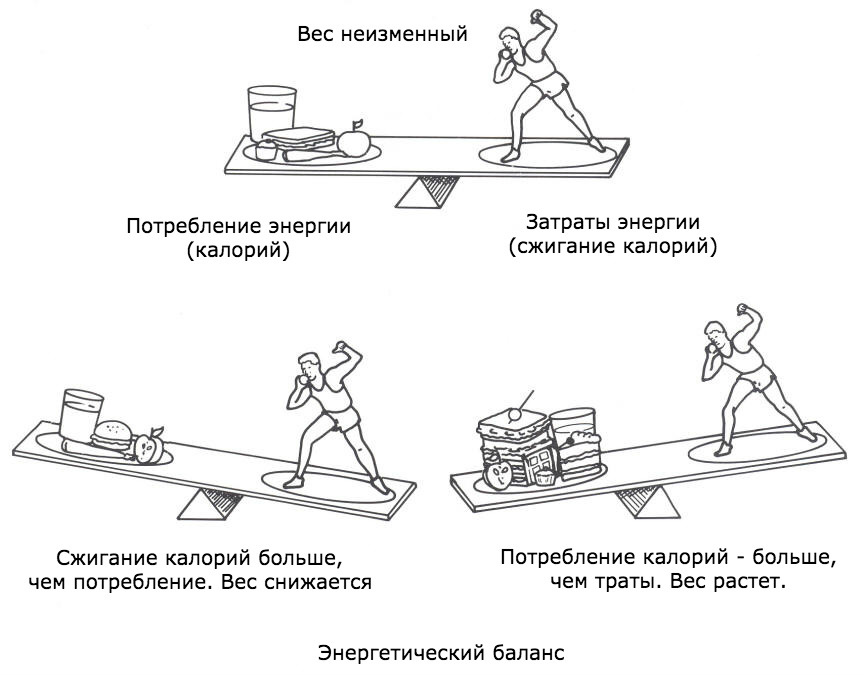 Вес неизменный

Потребление энергии (калорий)

Затраты энергии (сжигание калорий)

Сжигание калорий больше, чем потребление. Вес снижается

Потребление калорий - больше, чем траты. Вес растет.

Энергетический баланс