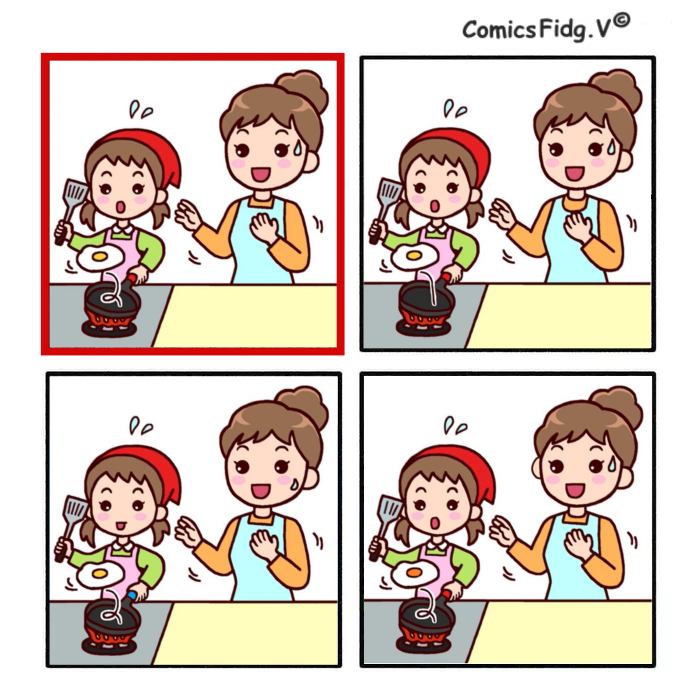 ComicsFidg.V©