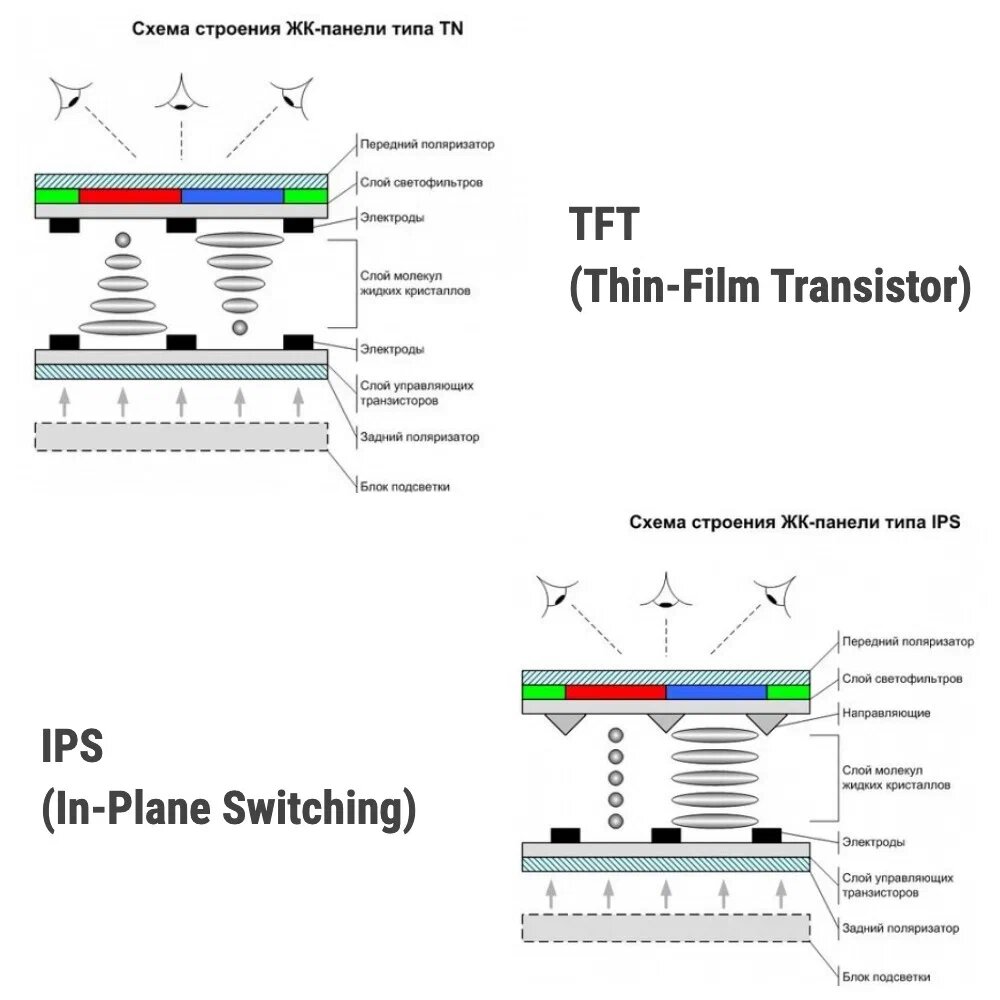 Схема строения ЖК-панели типа TN

Передний поляризатор
Слой светофильтров
Электроды
Слой молекул жидких кристаллов
Электроды
Слой управляющих транзисторов
Задний поляризатор
Блок подсветки

TFT
(Thin-Film Transistor)

Схема строения ЖК-панели типа IPS

Передний поляризатор
Слой светофильтров
Направляющие
Слой молекул жидких кристаллов
Электроды
Слой управляющих транзисторов
Задний поляризатор
Блок подсветки

IPS
(In-Plane Switching)