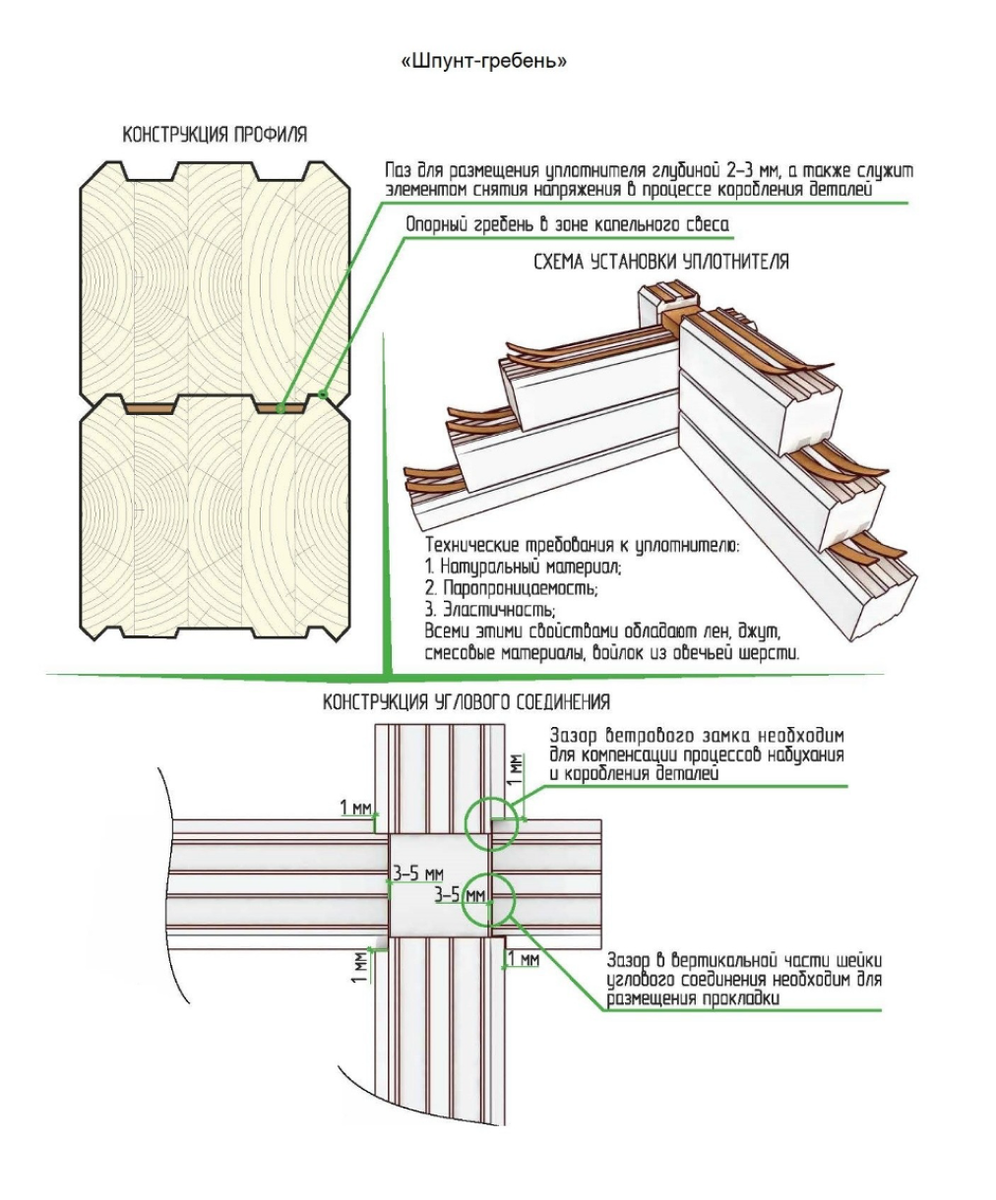 «Шпунт-гребень»

КОНСТРУКЦИЯ ПРОФИЛЯ

Паз для размещения уплотнителя глубиной 2–3 мм, а также служит элементом снятия напряжения в процессе коробления деталей

Опорный гребень в зоне капельного свеса

СХЕМА УСТАНОВКИ УПЛОТНИТЕЛЯ

Технические требования к уплотнителю:
1. Натуральный материал;
2. Паропроницаемость;
3. Эластичность;
Всеми этими свойствами обладают лен, джут, смесовые материалы, войлок из овечьей шерсти.

КОНСТРУКЦИЯ УГЛОВОГО СОЕДИНЕНИЯ

Зазор ветрового замка необходим для компенсации процессов набухания и коробления деталей

1 мм

1 мм

3–5 мм

3–5 мм

1 мм

1 мм

Зазор в вертикальной части шейки углового соединения необходим для размещения прокладки