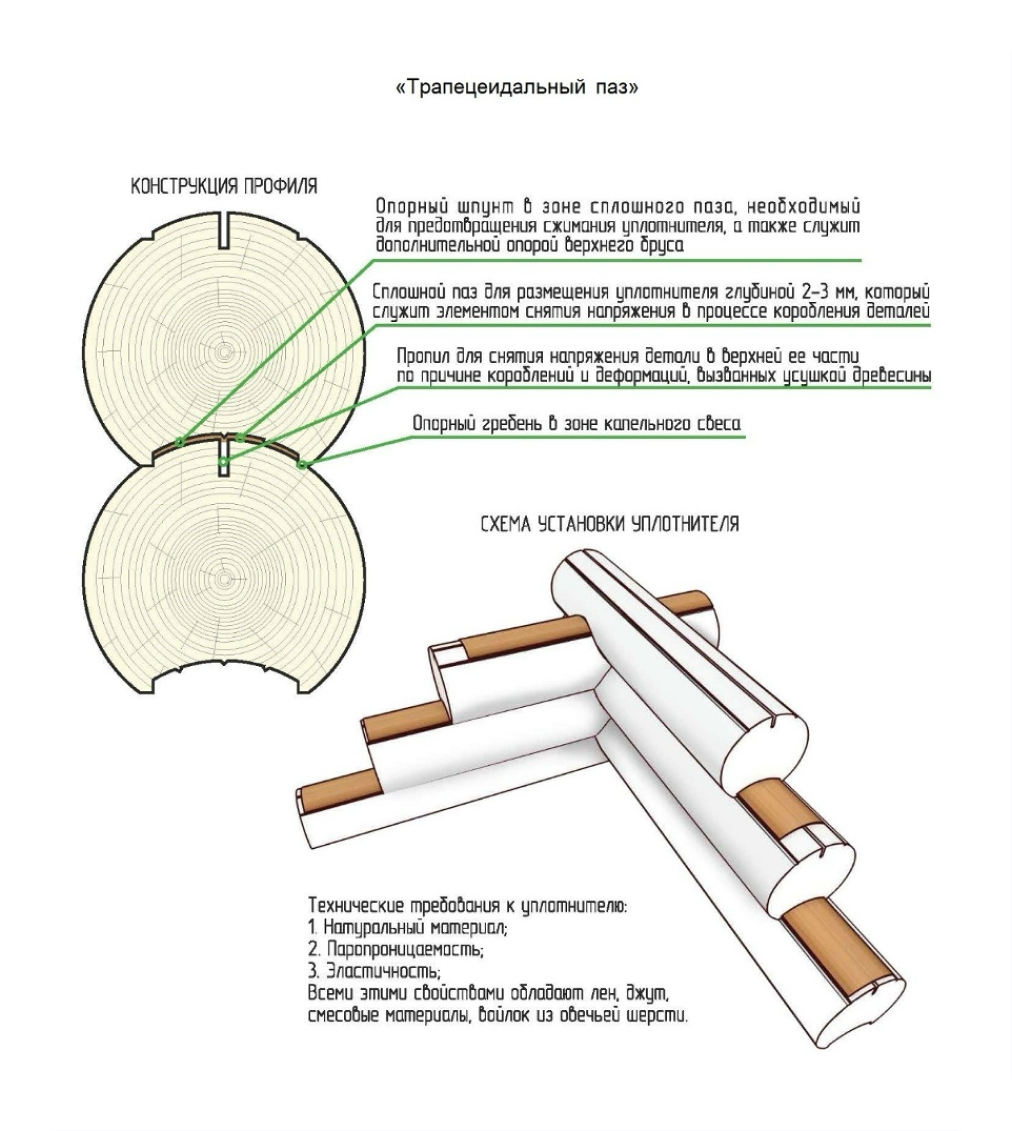 «Трапецеидальный паз»

КОНСТРУКЦИЯ ПРОФИЛЯ

Опорный шпунт в зоне сплошного паза, необходимый для предотвращения сжимания уплотнителя, а также служит дополнительной опорой верхнего бруса

Сплошной паз для размещения уплотнителя глубиной 2-3 мм, который служит элементом снятия напряжения в процессе коробления деталей

Пропил для снятия напряжения детали в верхней ее части по причине короблений и деформаций, вызванных усушкой древесины

Опорный гребень в зоне капельного свеса

СХЕМА УСТАНОВКИ УПЛОТНИТЕЛЯ

Технические требования к уплотнителю:
1. Натуральный материал;
2. Паропроницаемость;
3. Эластичность;
Всеми этими свойствами обладают лен, джут, смесовые материалы, войлок из овечьей шерсти.