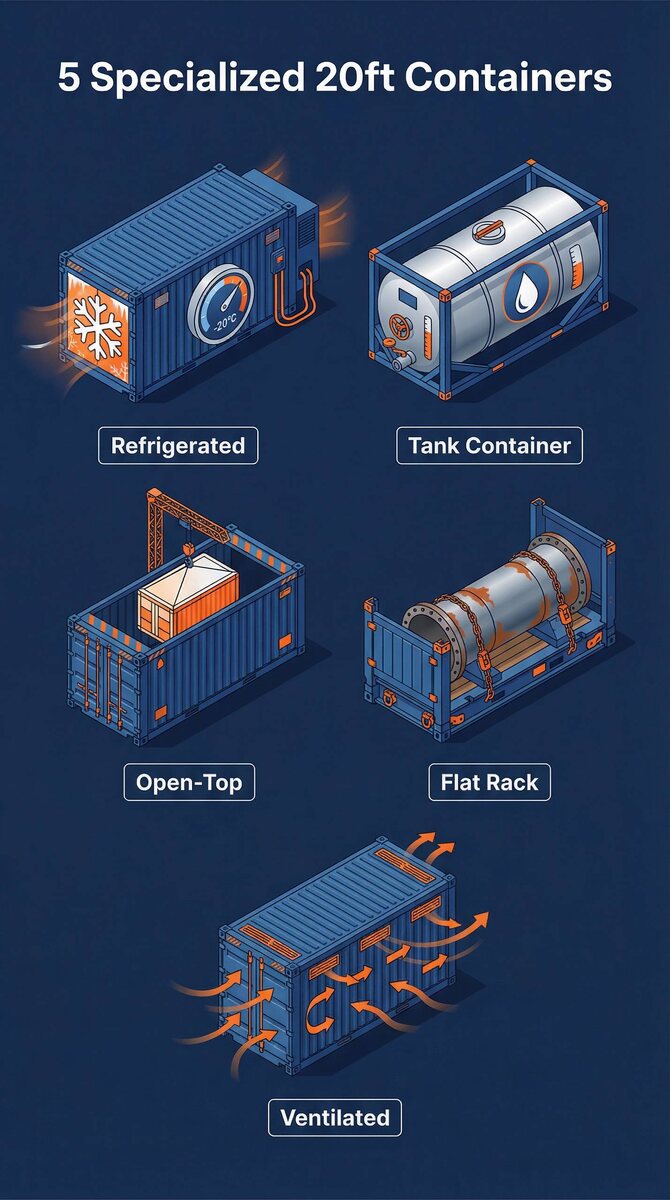 5 Specialized 20ft Containers

-20°C

Refrigerated

Tank Container

Open-Top

Flat Rack

Ventilated