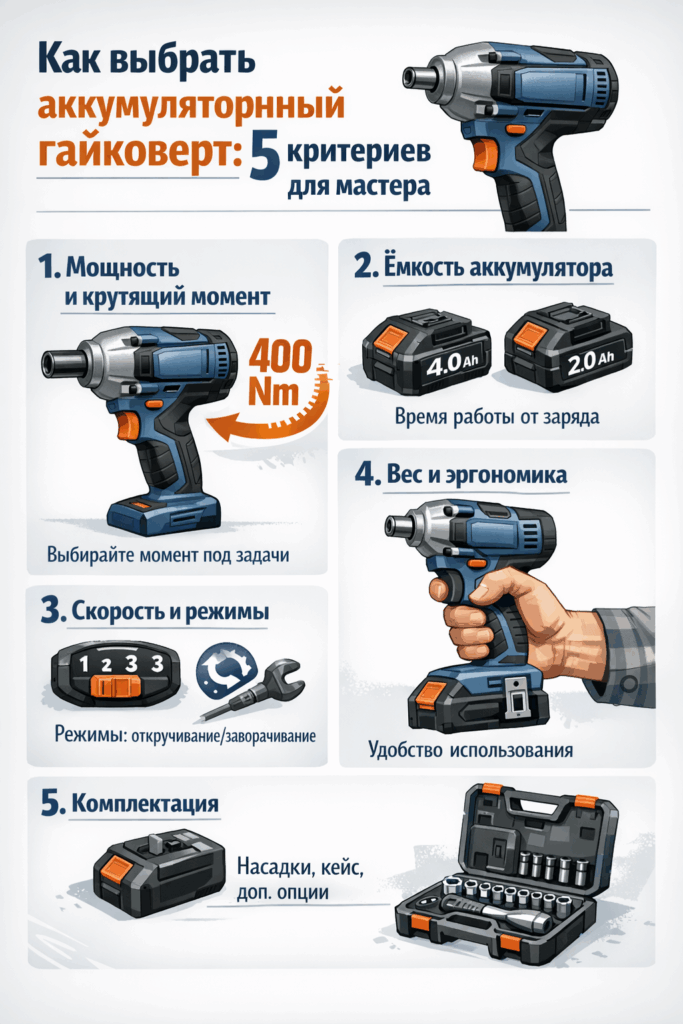 Как выбрать аккумуляторный гайковерт: 5 критериев для мастера

1. Мощность и крутящий момент

400 Nm

Выбирайте момент под задачи

2. Ёмкость аккумулятора

4.0Ah

2.0Ah

Время работы от заряда

3. Скорость и режимы

1 2 3 3

Режимы: откручивание/заворачивание

4. Вес и эргономика

Удобство использования

5. Комплектация

Насадки, кейс, доп. опции