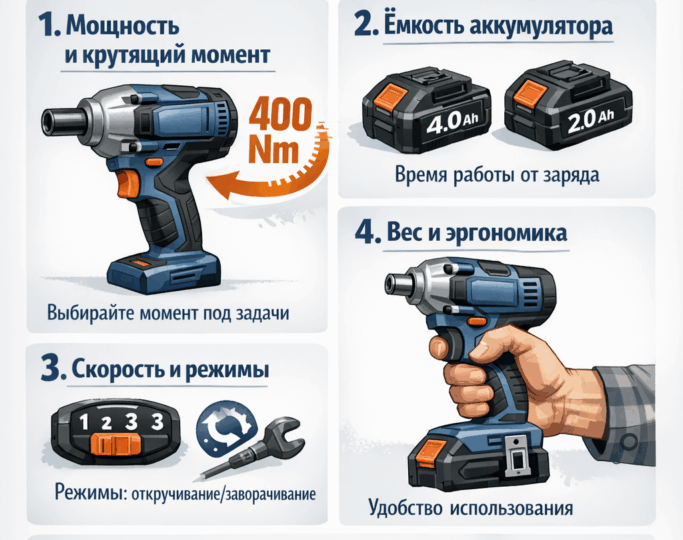 1. Мощность и крутящий момент

400 Nm

Выбирайте момент под задачи

2. Ёмкость аккумулятора

4.0 Ah

2.0 Ah

Время работы от заряда

3. Скорость и режимы

1 2 3 3

Режимы: откручивание/заворачивание

4. Вес и эргономика

Удобство использования