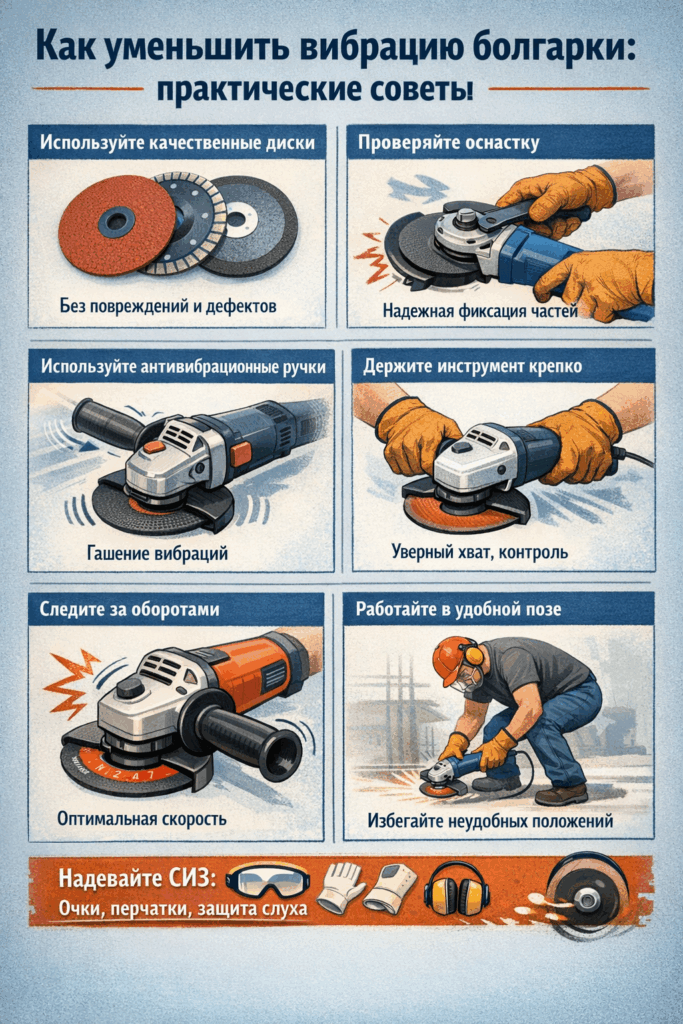 Как уменьшить вибрацию болгарки:

практические советы!

Используйте качественные диски

Без повреждений и дефектов

Проверяйте оснастку

Надежная фиксация частей

Используйте антивибрационные ручки

Гашение вибраций

Держите инструмент крепко

Уверный хват, контроль

Следите за оборотами

Оптимальная скорость

Работайте в удобной позе

Избегайте неудобных положений

Надевайте СИЗ:

Очки, перчатки, защита слуха