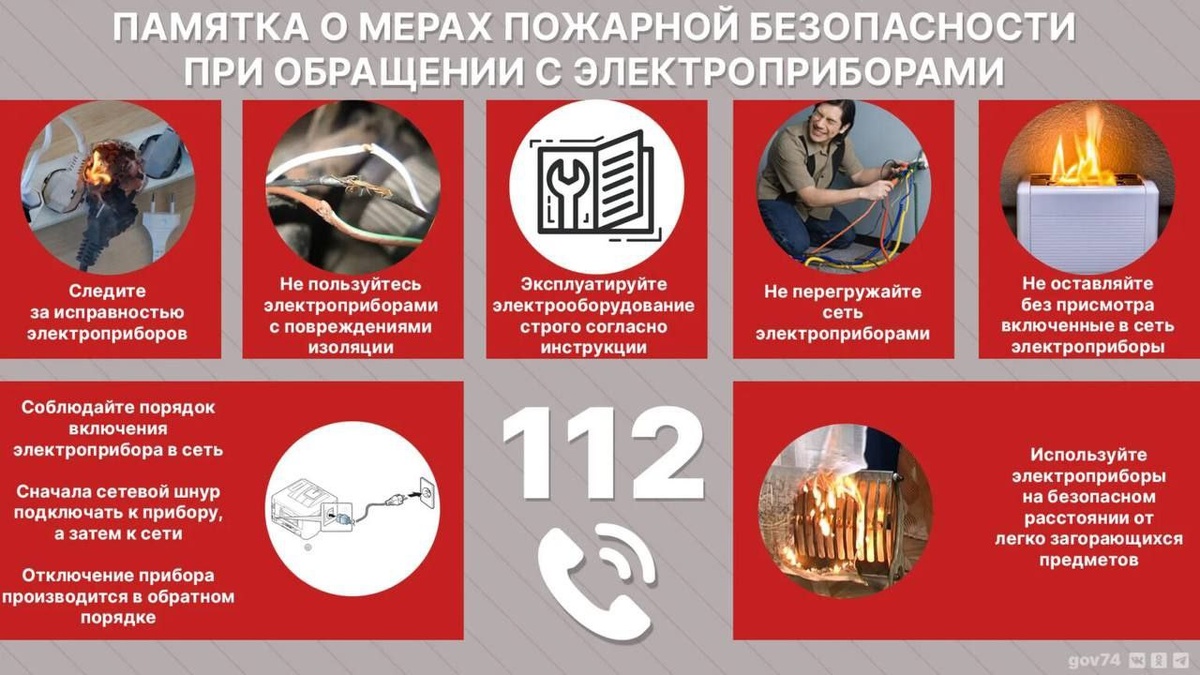 ПАМЯТКА О МЕРАХ ПОЖАРНОЙ БЕЗОПАСНОСТИ ПРИ ОБРАЩЕНИИ С ЭЛЕКТРОПРИБОРАМИ

Следите за исправностью электроприборов

Не пользуйтесь электроприборами с повреждениями изоляции

Эксплуатируйте электрооборудование строго согласно инструкции

Не перегружайте сеть электроприборами

Не оставляйте без присмотра включенные в сеть электроприборы

Соблюдайте порядок включения электроприбора в сеть

Сначала сетевой шнур подключать к прибору, а затем к сети

Отключение прибора производится в обратном порядке

112

Используйте электроприборы на безопасном расстоянии от легко загорающихся предметов

gov74