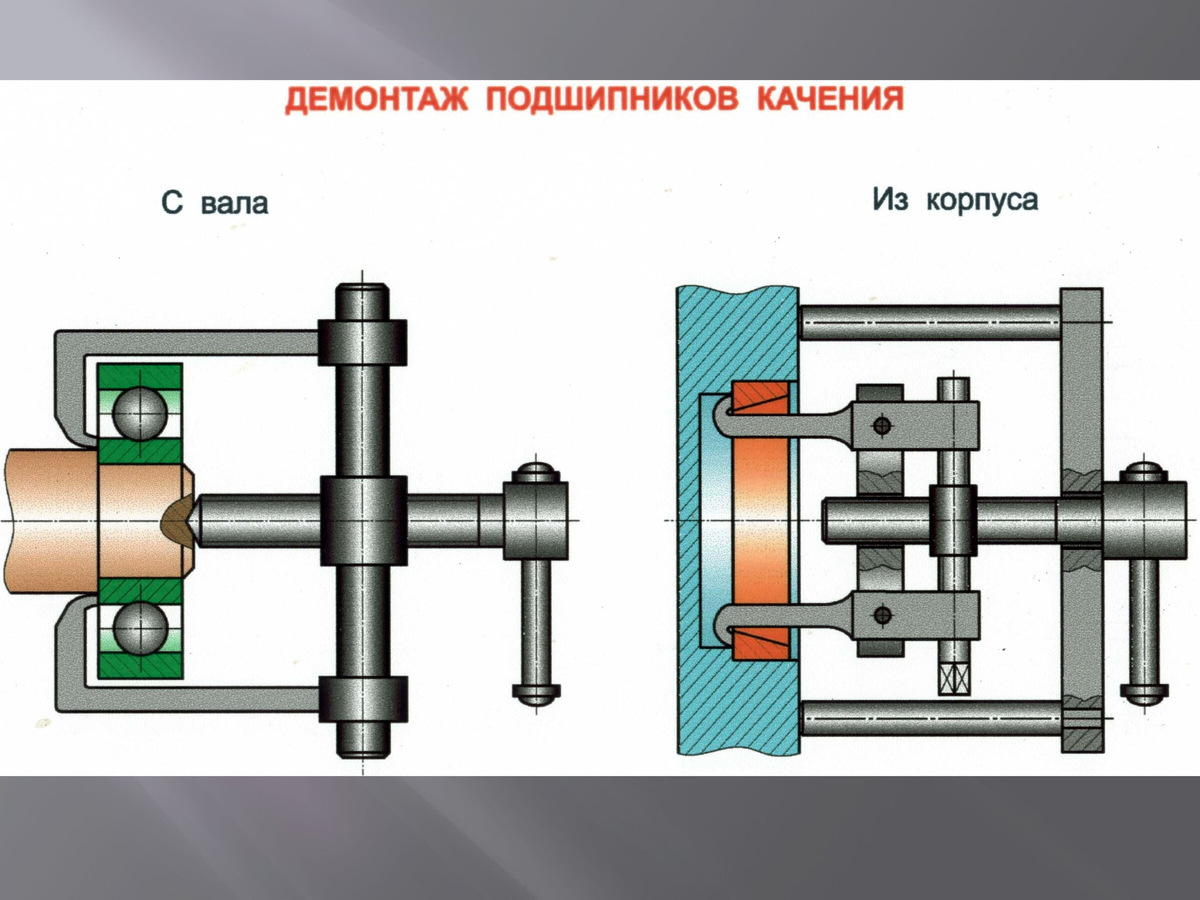 ДЕМОНТАЖ ПОДШИПНИКОВ КАЧЕНИЯ

С вала

Из корпуса