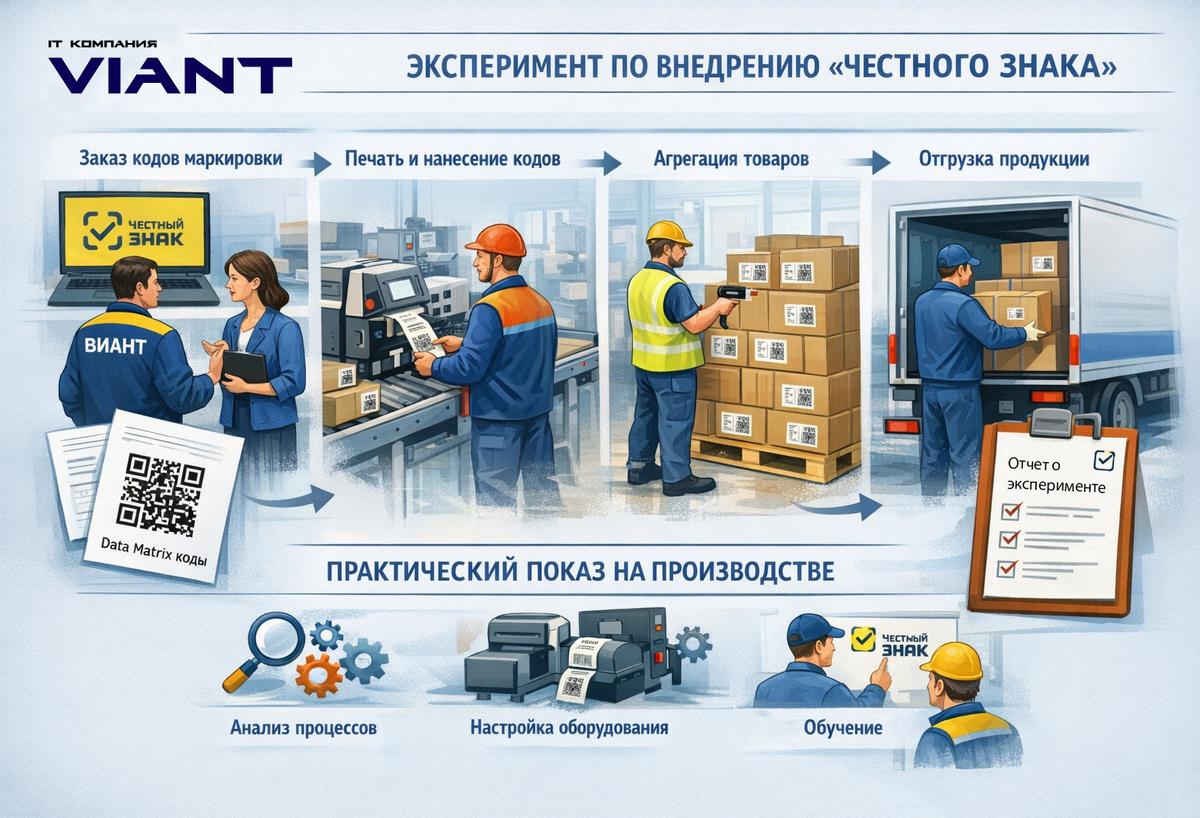 IT КОМПАНИЯ
VIANT

ЭКСПЕРИМЕНТ ПО ВНЕДРЕНИЮ «ЧЕСТНОГО ЗНАКА»

Заказ кодов маркировки

Печать и нанесение кодов

Агрегация товаров

Отгрузка продукции

ЧЕСТНЫЙ ЗНАК

ВИАНТ

Data Matrix коды

Отчет о эксперименте

ПРАКТИЧЕСКИЙ ПОКАЗ НА ПРОИЗВОДСТВЕ

ЧЕСТНЫЙ ЗНАК

Анализ процессов

Настройка оборудования

Обучение