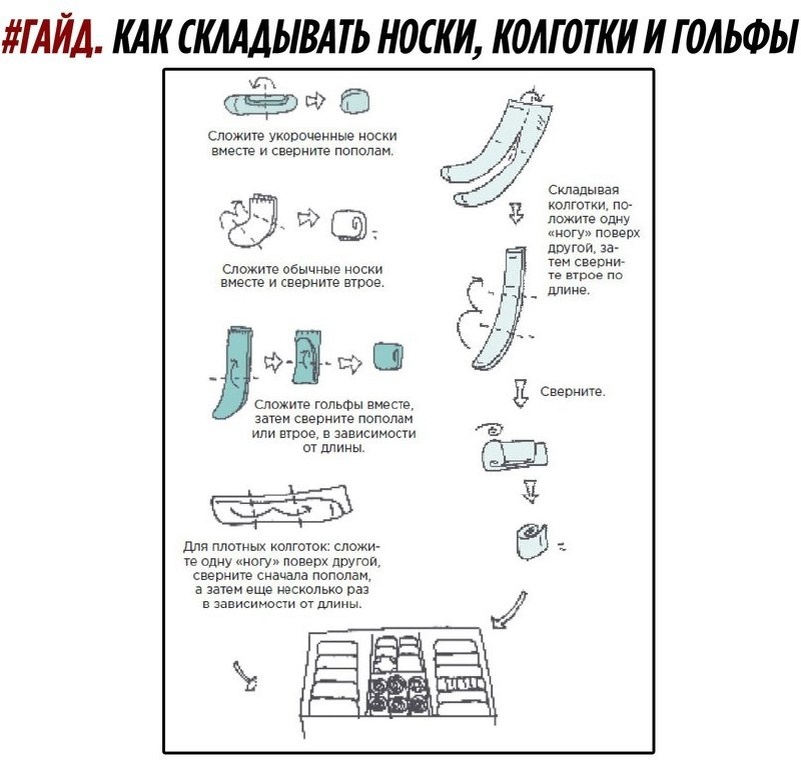 #ГАЙД. КАК СКЛАДЫВАТЬ НОСКИ, КОЛГОТКИ И ГОЛЬФЫ

Сложите укороченные носки вместе и сверните пополам.

Сложите обычные носки вместе и сверните втрое.

Сложите гольфы вместе, затем сверните пополам или втрое, в зависимости от длины.

Для плотных колготок: сложите одну «ногу» поверх другой, сверните сначала пополам, а затем еще несколько раз в зависимости от длины.

Складывая колготки, положите одну «ногу» поверх другой, затем сверните втрое по длине.

Сверните.