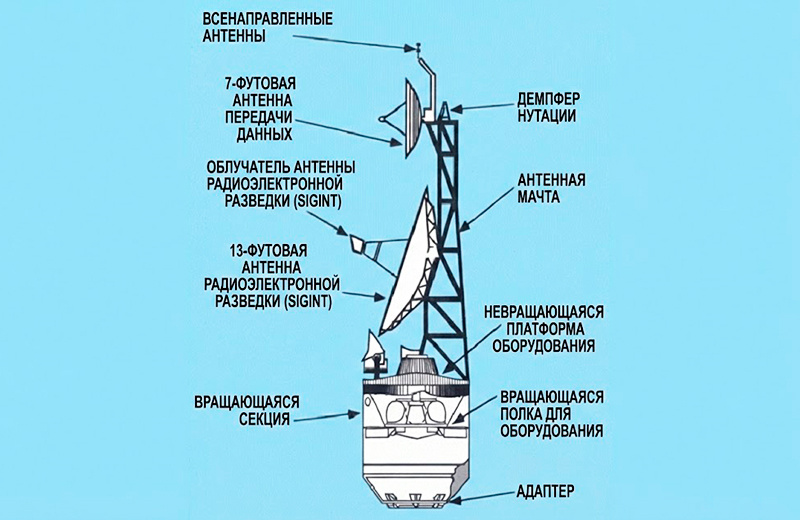 ВСЕНАПРАВЛЕННЫЕ АНТЕННЫ

7-ФУТОВАЯ АНТЕННА ПЕРЕДАЧИ ДАННЫХ

ОБЛУЧАТЕЛЬ АНТЕННЫ РАДИОЭЛЕКТРОННОЙ РАЗВЕДКИ (SIGINT)

13-ФУТОВАЯ АНТЕННА РАДИОЭЛЕКТРОННОЙ РАЗВЕДКИ (SIGINT)

ВРАЩАЮЩАЯСЯ СЕКЦИЯ

ДЕМПФЕР НУТАЦИИ

АНТЕННАЯ МАЧТА

НЕВРАЩАЮЩАЯСЯ ПЛАТФОРМА ОБОРУДОВАНИЯ

ВРАЩАЮЩАЯСЯ ПОЛКА ДЛЯ ОБОРУДОВАНИЯ

АДАПТЕР