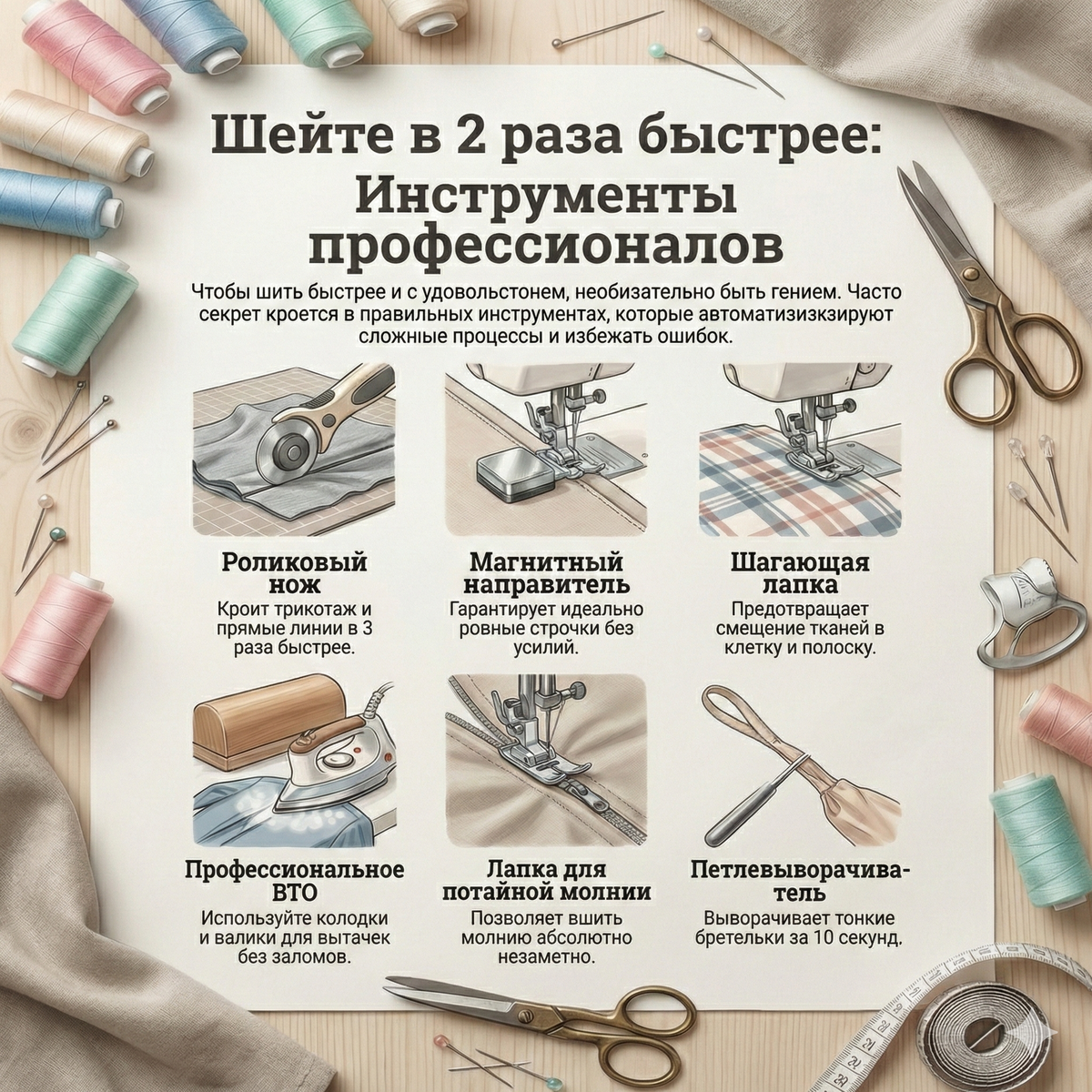 Шейте в 2 раза быстрее: Инструменты профессионалов

Чтобы шить быстрее и с удовольстонем, необизательно быть гением. Часто секрет кроется в правильных инструментах, которые автоматизизкзируют сложные процессы и избежать ошибок.

Роликовый нож
Кроит трикотаж и прямые линии в 3 раза быстрее.

Магнитный направитель
Гарантирует идеально ровные строчки без усилий.

Шагающая лапка
Предотвращает смещение тканей в клетку и полоску.

Профессиональное ВТО
Используйте колодки и валики для вытачек без заломов.

Лапка для потайной молнии
Позволяет вшить молнию абсолютно незаметно.

Петлевыворачиватель
Выворачивает тонкие бретельки за 10 секунд.