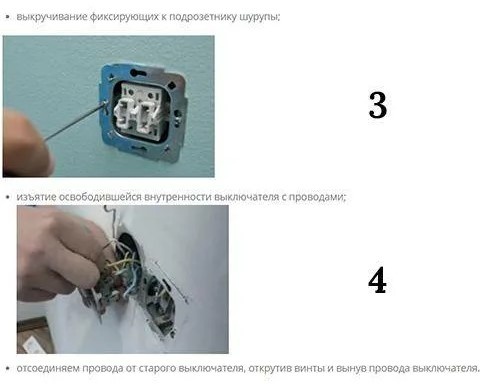 • выкручивание фиксирующих к подрозетнику шурупы;

3

• изъятие освободившейся внутренности выключателя с проводами;

4

• отсоединяем провода от старого выключателя, открутив винты и вынув провода выключателя.