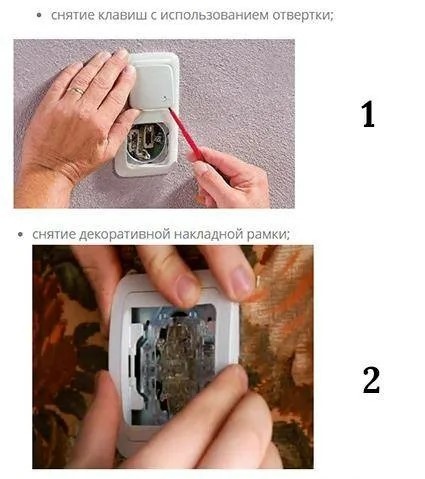 • снятие клавиш с использованием отвертки;

1

• снятие декоративной накладной рамки;

2