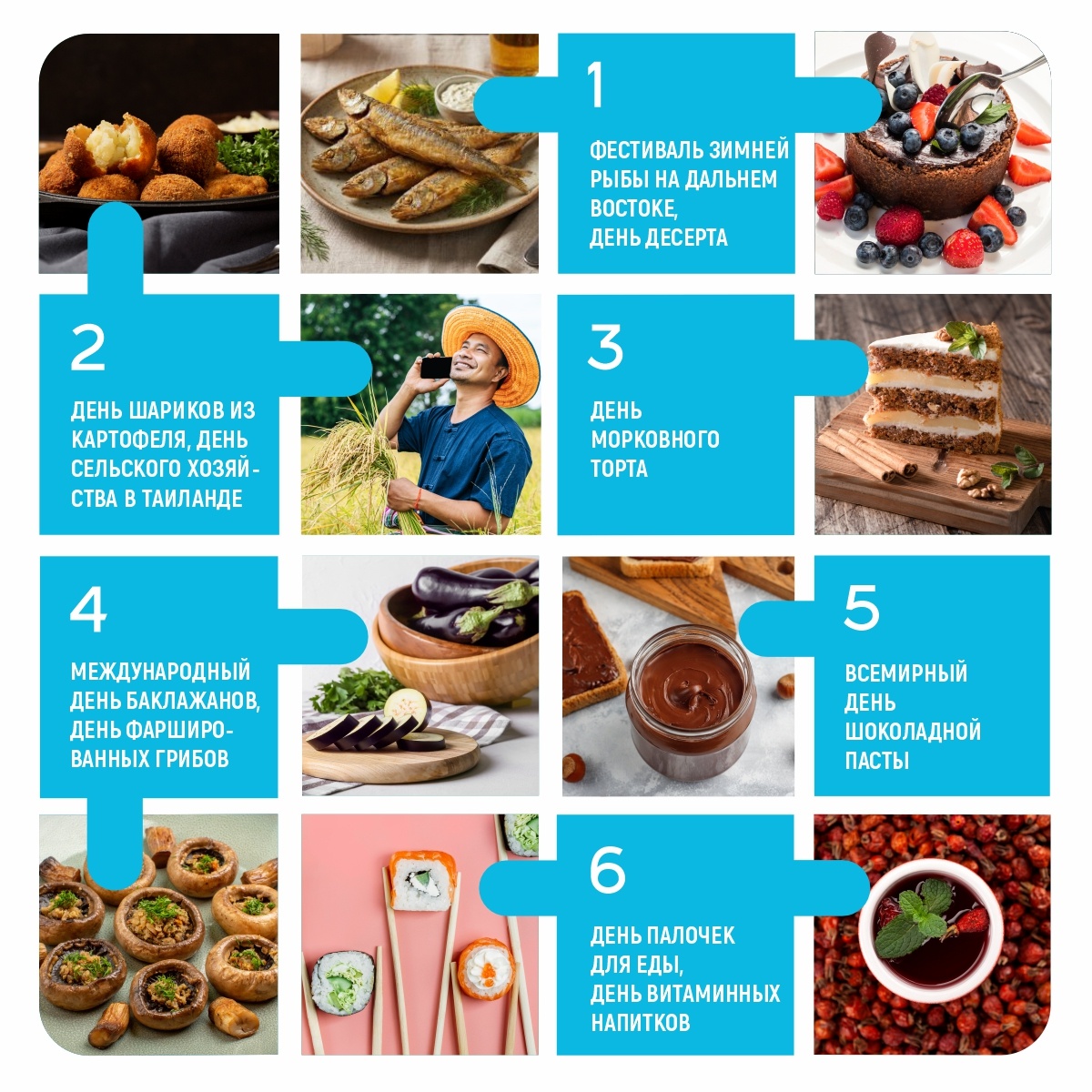 1

ФЕСТИВАЛЬ ЗИМНЕЙ РЫБЫ НА ДАЛЬНЕМ ВОСТОКЕ, ДЕНЬ ДЕСЕРТА

2

ДЕНЬ ШАРИКОВ ИЗ КАРТОФЕЛЯ, ДЕНЬ СЕЛЬСКОГО ХОЗЯЙСТВА В ТАИЛАНДЕ

3

ДЕНЬ МОРКОВНОГО ТОРТА

4

МЕЖДУНАРОДНЫЙ ДЕНЬ БАКЛАЖАНОВ, ДЕНЬ ФАРШИРОВАННЫХ ГРИБОВ

5

ВСЕМИРНЫЙ ДЕНЬ ШОКОЛАДНОЙ ПАСТЫ

6

ДЕНЬ ПАЛОЧЕК ДЛЯ ЕДЫ, ДЕНЬ ВИТАМИННЫХ НАПИТКОВ