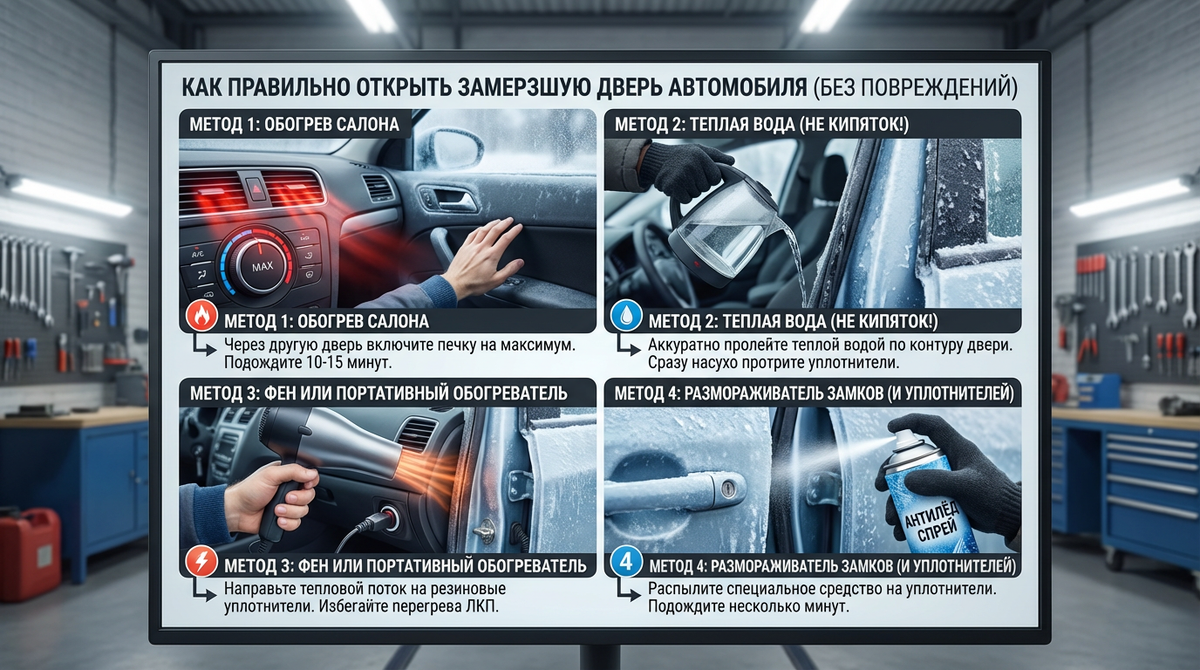 КАК ПРАВИЛЬНО ОТКРЫТЬ ЗАМЕРЗШУЮ ДВЕРЬ АВТОМОБИЛЯ (БЕЗ ПОВРЕЖДЕНИЙ)

МЕТОД 1: ОБОГРЕВ САЛОНА

A/C

MAX

МЕТОД 1: ОБОГРЕВ САЛОНА

Через другую дверь включите печку на максимум. Подождите 10-15 минут.

МЕТОД 2: ТЕПЛАЯ ВОДА (НЕ КИПЯТОК!)

МЕТОД 2: ТЕПЛАЯ ВОДА (НЕ КИПЯТОК!)

Аккуратно пролейте теплой водой по контуру двери. Сразу насухо протрите уплотнители.

МЕТОД 3: ФЕН ИЛИ ПОРТАТИВНЫЙ ОБОГРЕВАТЕЛЬ

МЕТОД 3: ФЕН ИЛИ ПОРТАТИВНЫЙ ОБОГРЕВАТЕЛЬ

Направьте тепловой поток на резиновые уплотнители. Избегайте перегрева ЛКП.

МЕТОД 4: РАЗМОРАЖИВАТЕЛЬ ЗАМКОВ (И УПЛОТНИТЕЛЕЙ)

АНТИЛЁД СПРЕЙ

4 МЕТОД 4: РАЗМОРАЖИВАТЕЛЬ ЗАМКОВ (И УПЛОТНИТЕЛЕЙ)

Распылите специальное средство на уплотнители. Подождите несколько минут.