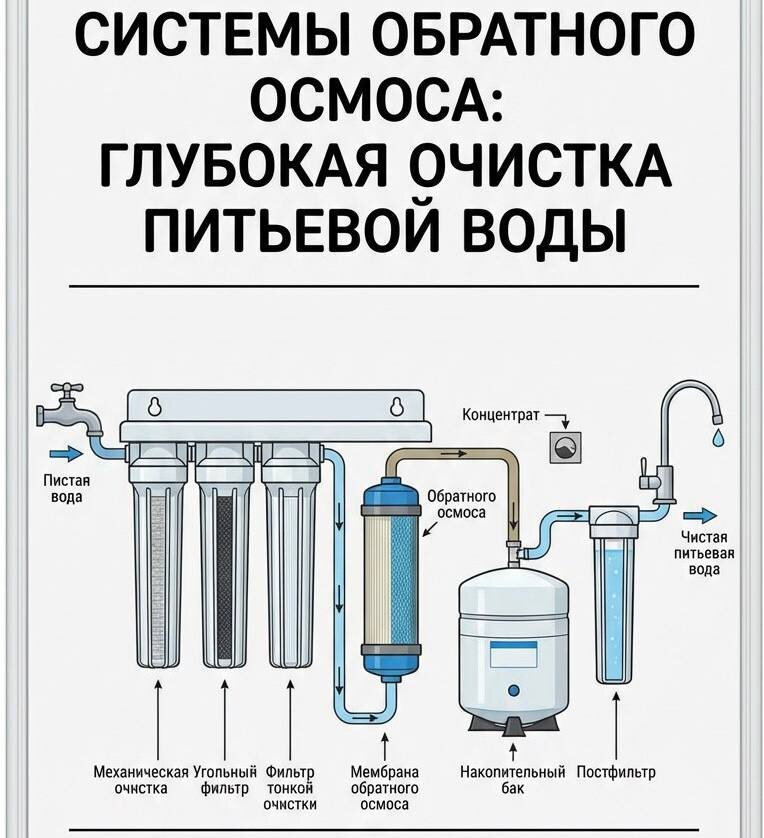 СИСТЕМЫ ОБРАТНОГО ОСМОСА: ГЛУБОКАЯ ОЧИСТКА ПИТЬЕВОЙ ВОДЫ

Пистая вода

Концентрат

Обратного осмоса

Чистая питьевая вода

Механическая очнстка

Угольный фильтр

Фильтр тонкой очистки

Мембрана обратного осмоса

Накопительный бак

Постфильтр