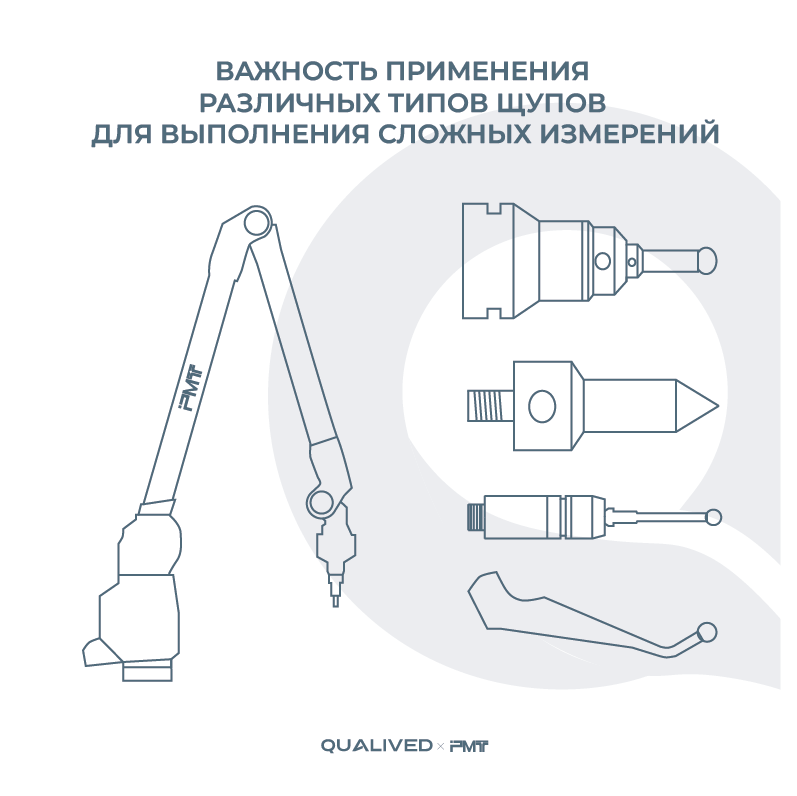 ВАЖНОСТЬ ПРИМЕНЕНИЯ РАЗЛИЧНЫХ ТИПОВ ЩУПОВ ДЛЯ ВЫПОЛНЕНИЯ СЛОЖНЫХ ИЗМЕРЕНИЙ

PMT

QUALIVED × PMT