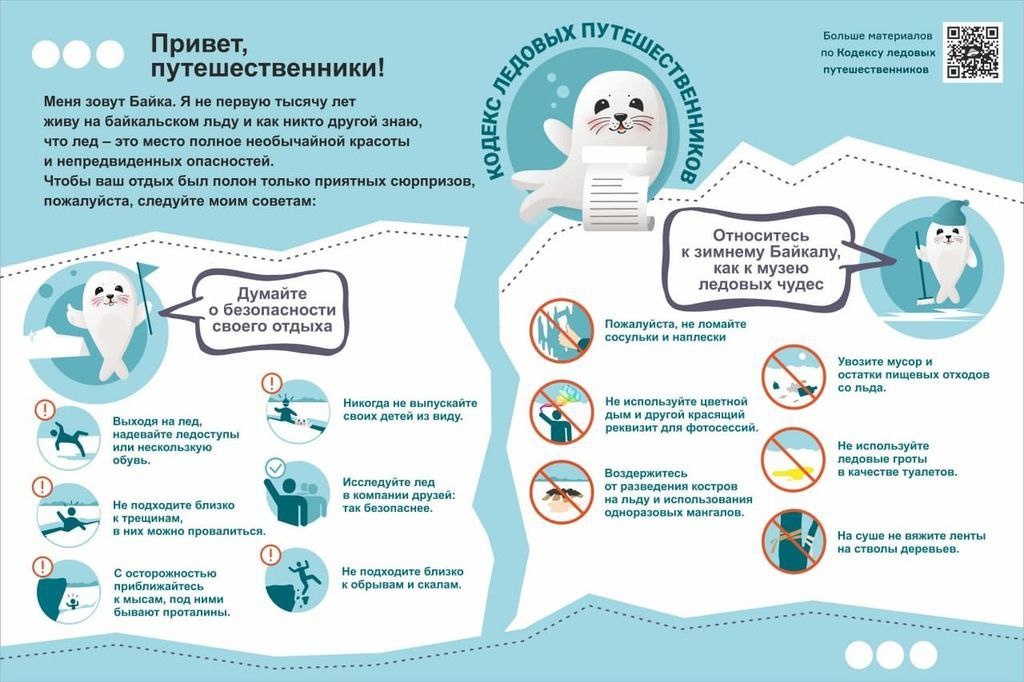 Привет, путешественники!

Меня зовут Байка. Я не первую тысячу лет живу на байкальском льду и как никто другой знаю, что лед – это место полное необычайной красоты и непредвиденных опасностей.
Чтобы ваш отдых был полон только приятных сюрпризов, пожалуйста, следуйте моим советам:

КОДЕКС ЛЕДОВЫХ ПУТЕШЕСТВЕННИКОВ

Больше материалов по Кодексу ледовых путешественников

Думайте о безопасности своего отдыха

Выходя на лед, надевайте ледоступы или нескользкую обувь.

Не подходите близко к трещинам, в них можно провалиться.

С осторожностью приближайтесь к мысам, под ними бывают проталины.

Никогда не выпускайте своих детей из виду.

Исследуйте лед в компании друзей: так безопаснее.

Не подходите близко к обрывам и скалам.

Относитесь к зимнему Байкалу, как к музею ледовых чудес

Пожалуйста, не ломайте сосульки и наплески

Не используйте цветной дым и другой красящий реквизит для фотосессий.

Воздержитесь от разведения костров на льду и использования одноразовых мангалов.

Увозите мусор и остатки пищевых отходов со льда.

Не используйте ледовые гроты в качестве туалетов.

На суше не вяжите ленты на стволы деревьев.