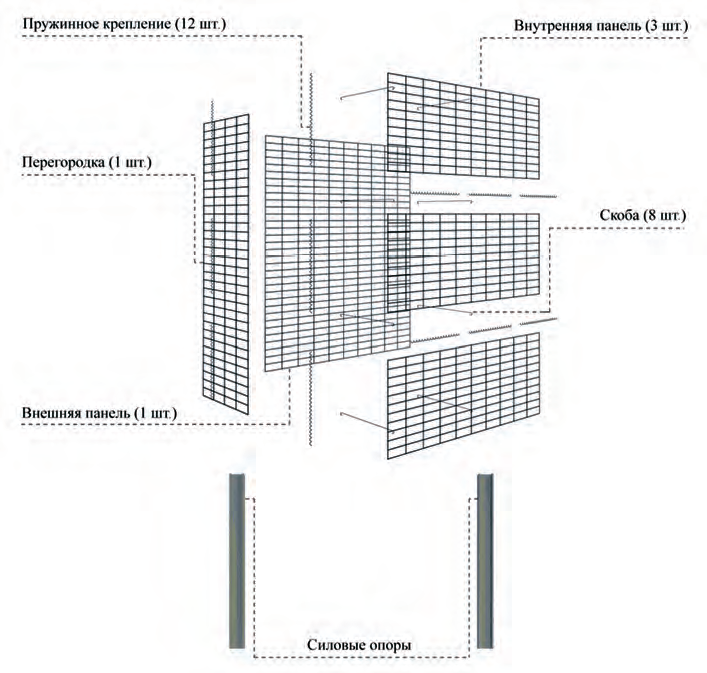 Пружинное крепление (12 шт.)

Внутренняя панель (3 шт.)

Перегородка (1 шт.)

Скоба (8 шт.)

Внешняя панель (1 шт.)

Силовые опоры