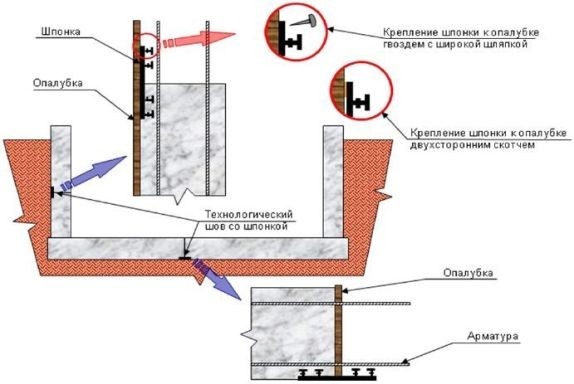 Шпонка

Опалубка

Крепление шпонки к опалубке гвоздем с широкой шляпкой

Крепление шпонки к опалубке двухсторонним скотчем

Технологический шов со шпонкой

Опалубка

Арматура