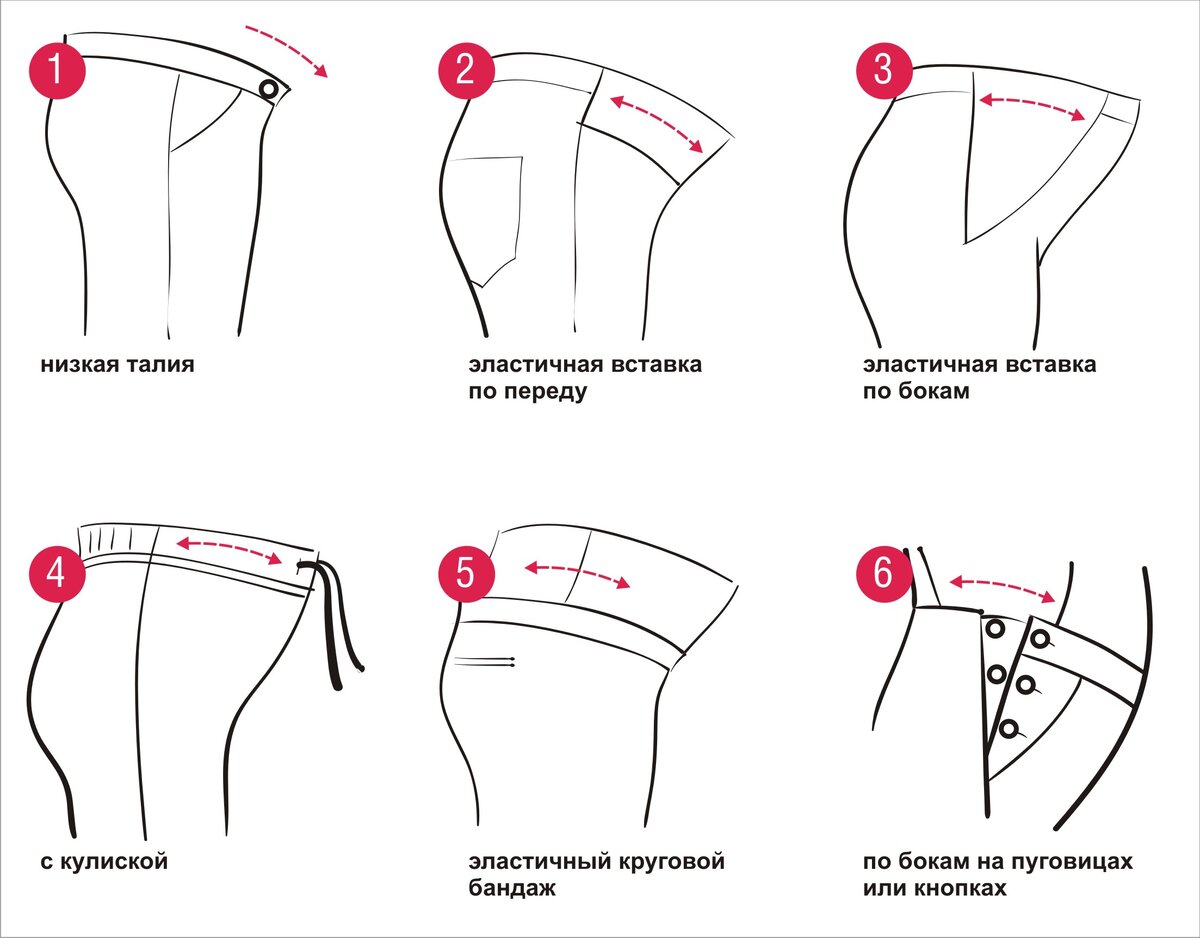 1
низкая талия

2
эластичная вставка по переду

3
эластичная вставка по бокам

4
с кулиской

5
эластичный круговой бандаж

6
по бокам на пуговицах или кнопках