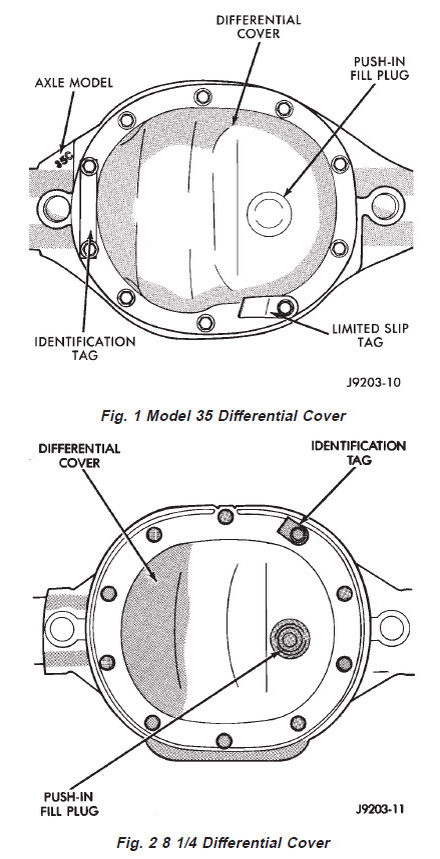 DIFFERENTIAL COVER

PUSH-IN FILL PLUG

AXLE MODEL

35C

IDENTIFICATION TAG

LIMITED SLIP TAG

J9203-10

Fig. 1 Model 35 Differential Cover

DIFFERENTIAL COVER

IDENTIFICATION TAG

PUSH-IN FILL PLUG

J9203-11

Fig. 2 8 1/4 Differential Cover