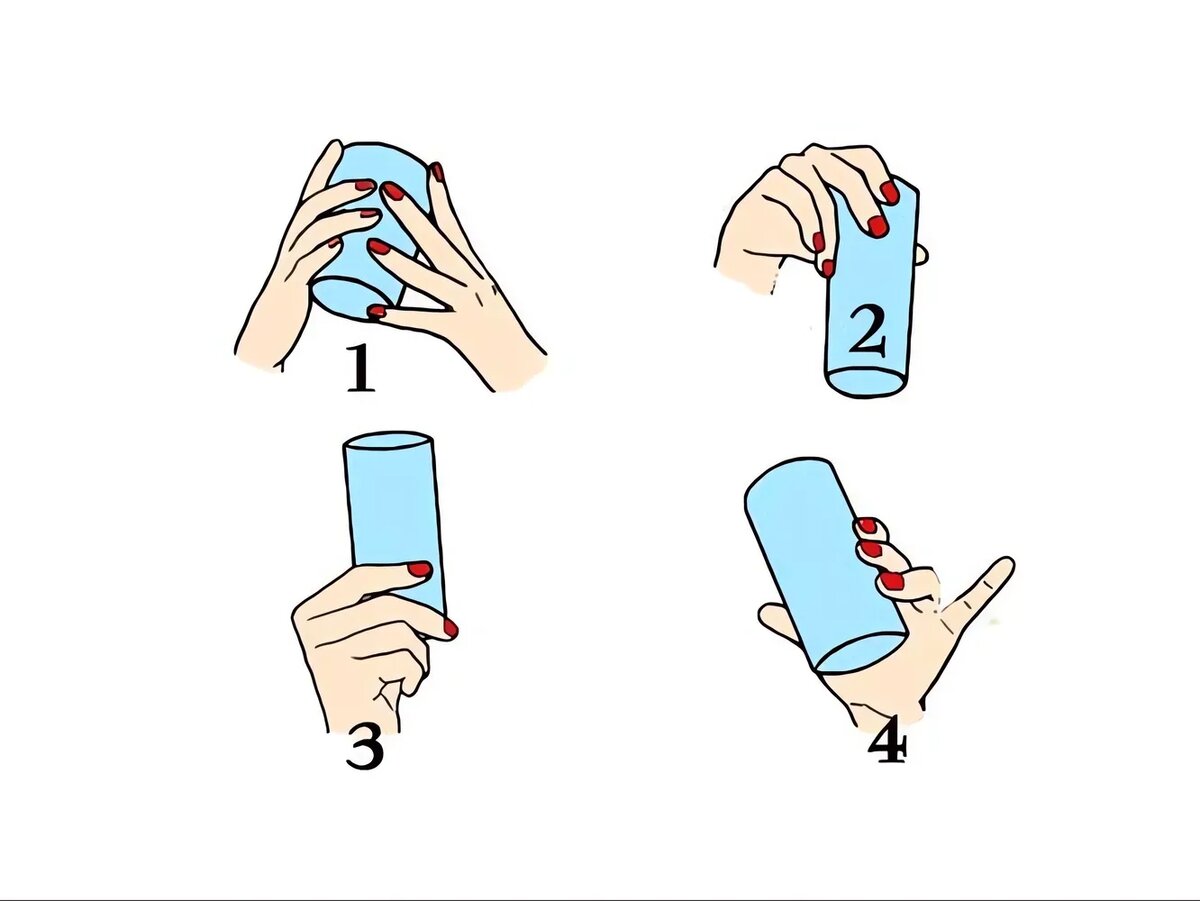 1
2
3
4