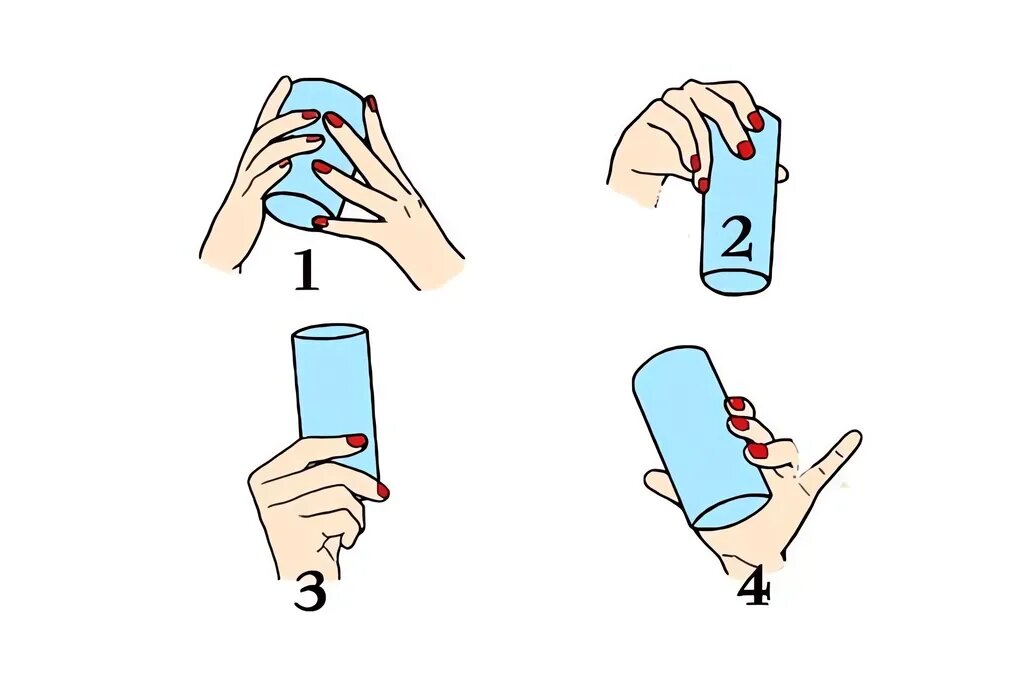 1
2
3
4