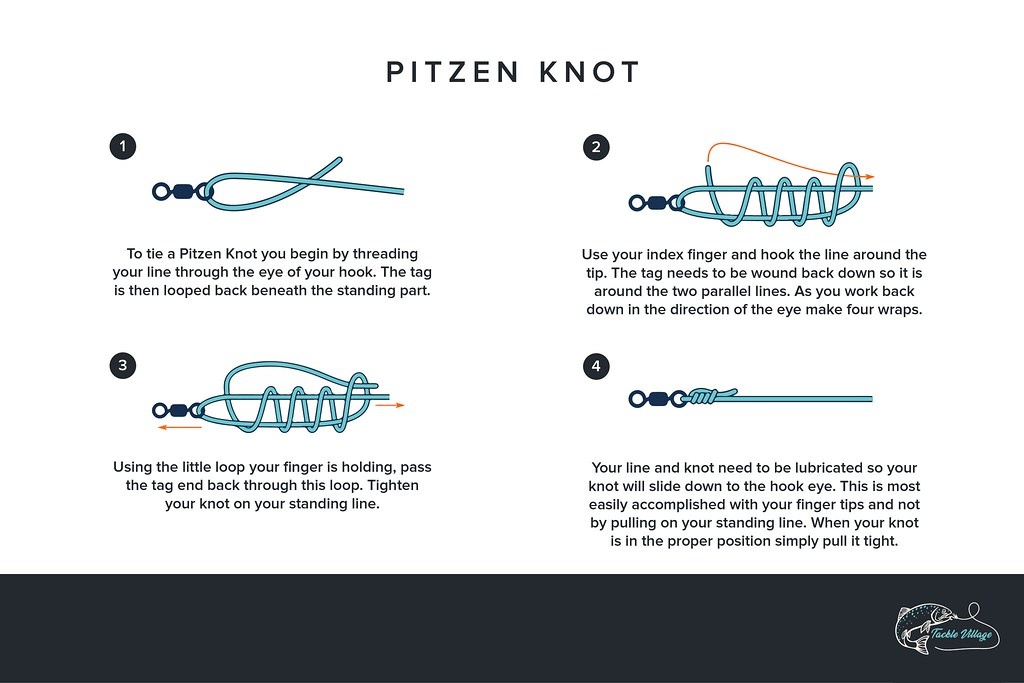 PITZEN KNOT

1

To tie a Pitzen Knot you begin by threading your line through the eye of your hook. The tag is then looped back beneath the standing part.

2

Use your index finger and hook the line around the tip. The tag needs to be wound back down so it is around the two parallel lines. As you work back down in the direction of the eye make four wraps.

3

Using the little loop your finger is holding, pass the tag end back through this loop. Tighten your knot on your standing line.

4

Your line and knot need to be lubricated so your knot will slide down to the hook eye. This is most easily accomplished with your finger tips and not by pulling on your standing line. When your knot is in the proper position simply pull it tight.

Tackle Village