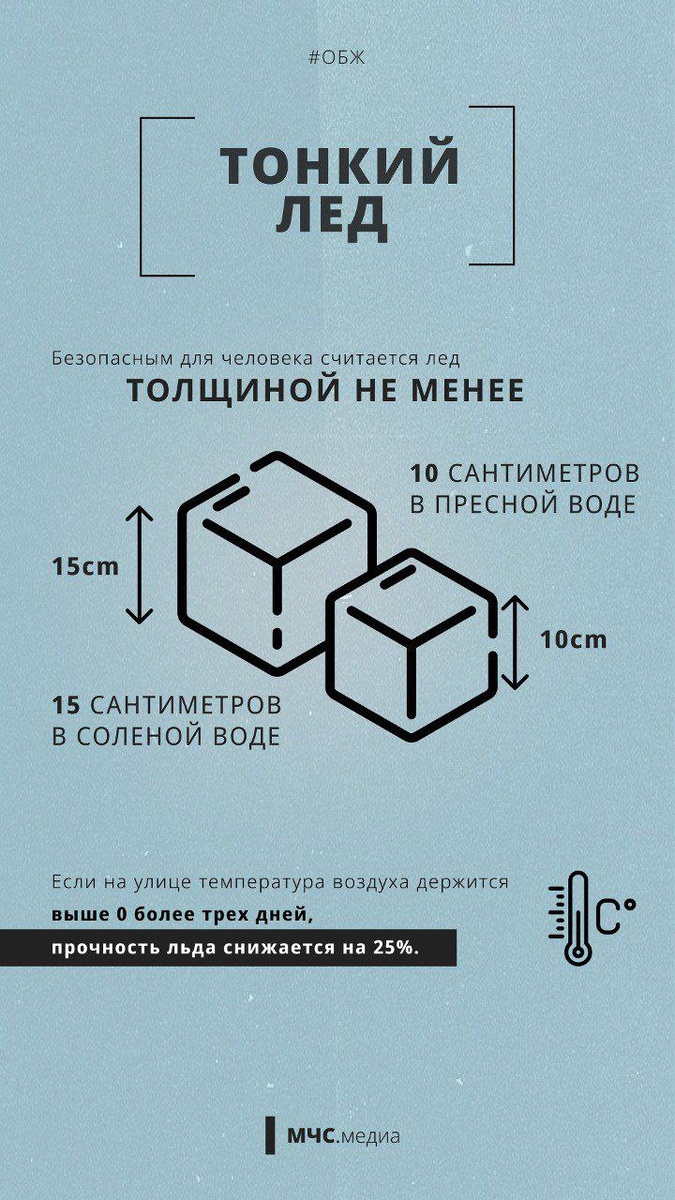 #ОБЖ

ТОНКИЙ ЛЕД

Безопасным для человека считается лед
ТОЛЩИНОЙ НЕ МЕНЕЕ

10 САНТИМЕТРОВ В ПРЕСНОЙ ВОДЕ

15cm

10cm

15 САНТИМЕТРОВ В СОЛЕНОЙ ВОДЕ

Если на улице температура воздуха держится
выше 0 более трех дней,
прочность льда снижается на 25%.

C°

МЧС.медиа