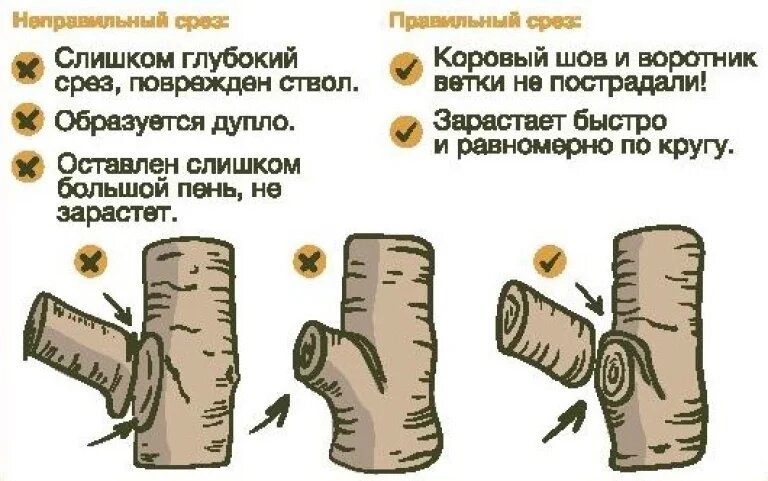 Неправильный срез:

Слишком глубокий срез, поврежден ствол.

Образуется дупло.

Оставлен слишком большой пень, не зарастет.

Правильный срез:

Коровый шов и воротник ветки не пострадали!

Зарастает быстро и равномерно по кругу.